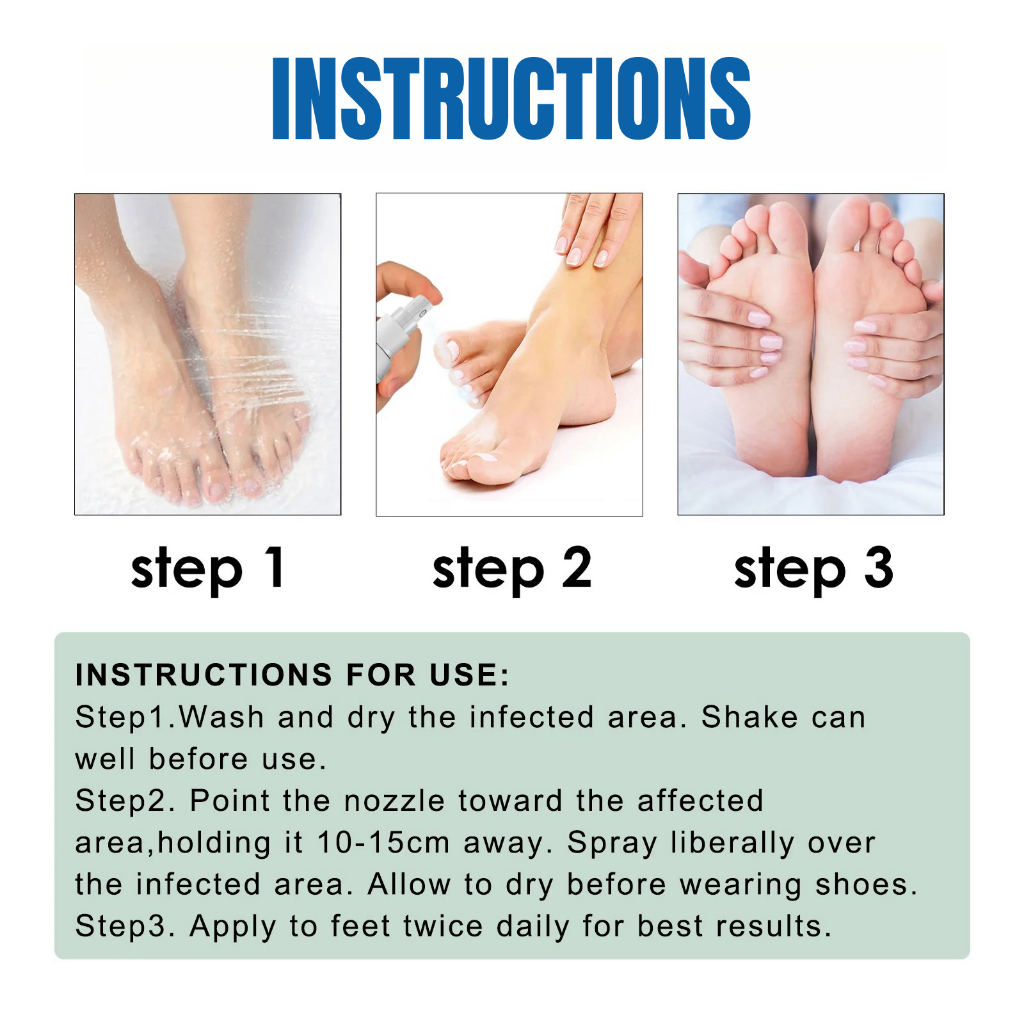 INSTRUCTIONS

step 1

step 2

step 3

INSTRUCTIONS FOR USE:
Step1.Wash and dry the infected area. Shake can well before use.
Step2. Point the nozzle toward the affected area,holding it 10-15cm away. Spray liberally over the infected area. Allow to dry before wearing shoes.
Step3. Apply to feet twice daily for best results.