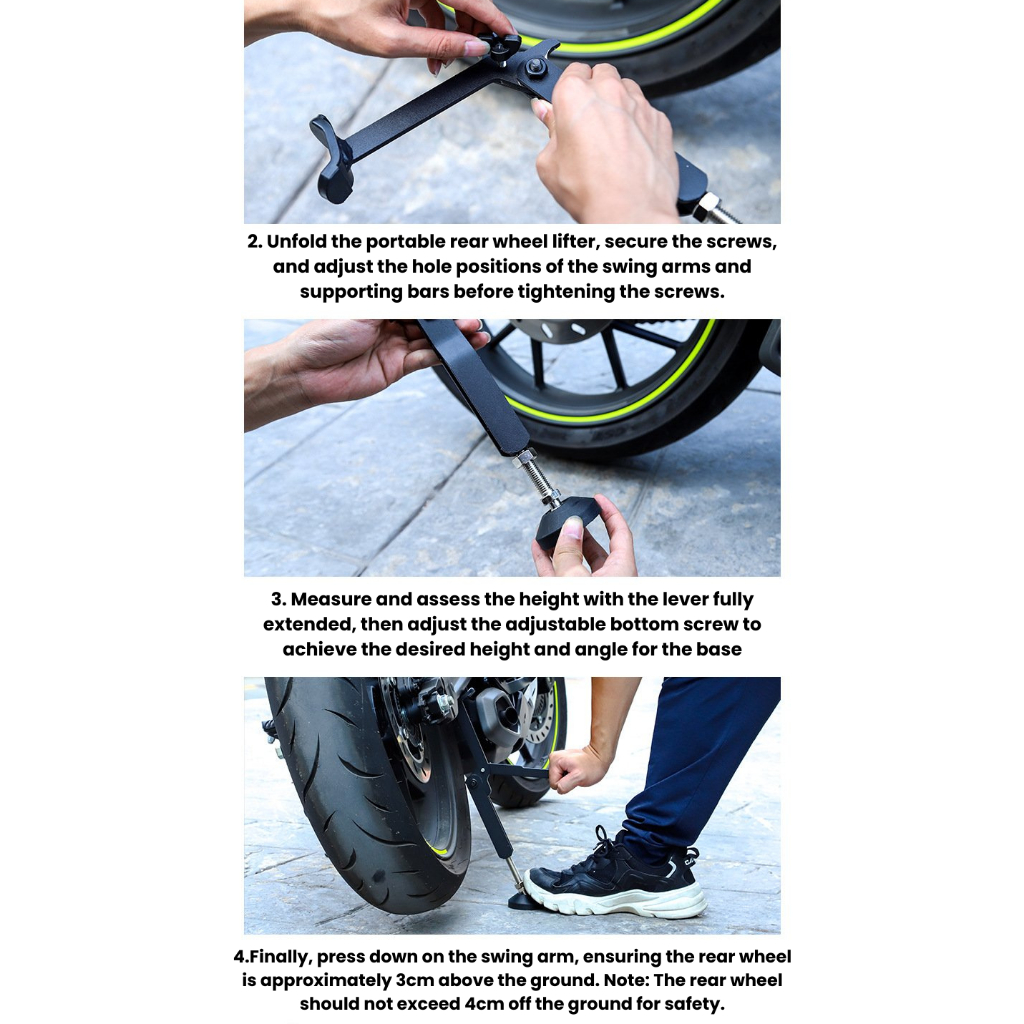 2. Unfold the portable rear wheel lifter, secure the screws, and adjust the hole positions of the swing arms and supporting bars before tightening the screws.

3. Measure and assess the height with the lever fully extended, then adjust the adjustable bottom screw to achieve the desired height and angle for the base

4.Finally, press down on the swing arm, ensuring the rear wheel is approximately 3cm above the ground. Note: The rear wheel should not exceed 4cm off the ground for safety.