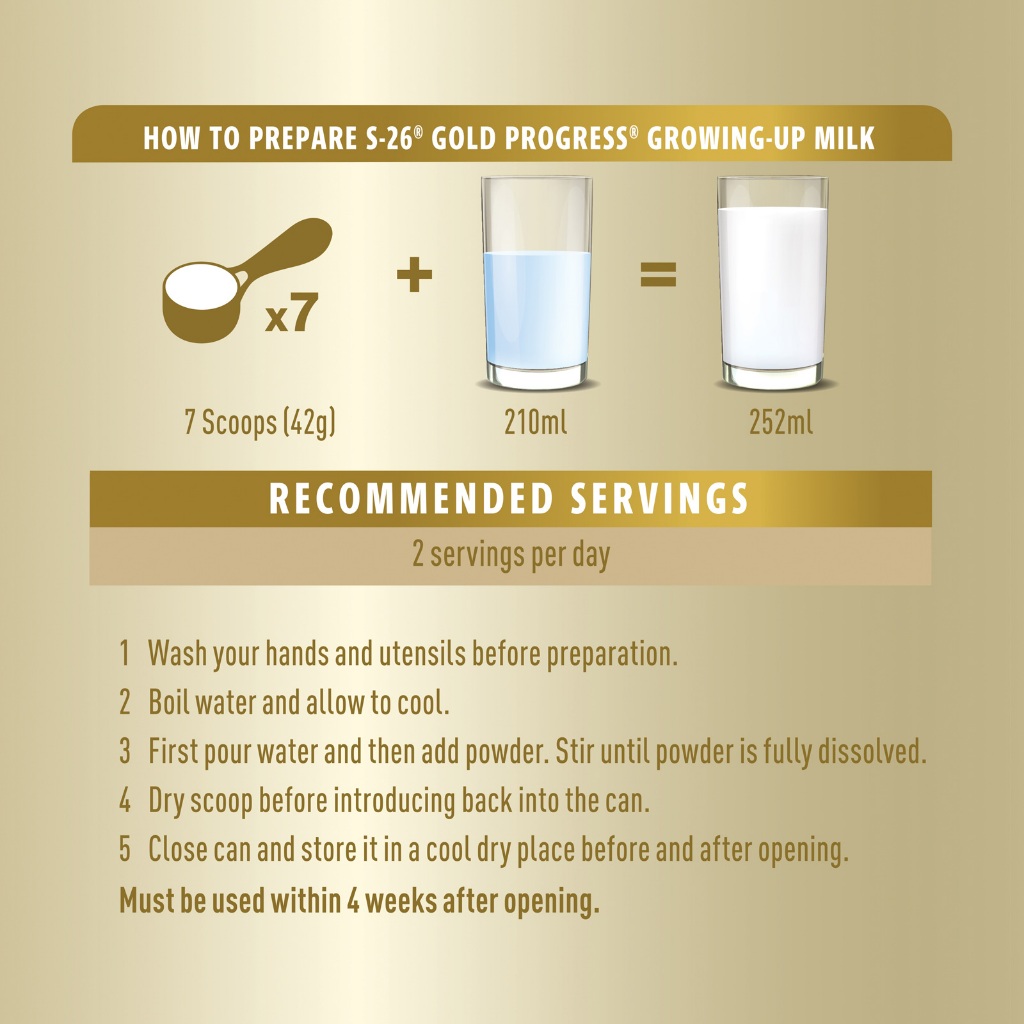 HOW TO PREPARE S-26® GOLD PROGRESS® GROWING-UP MILK

x7

+

=

7 Scoops (42g)

210ml

252ml

RECOMMENDED SERVINGS

2 servings per day

1 Wash your hands and utensils before preparation.

2 Boil water and allow to cool.

3 First pour water and then add powder. Stir until powder is fully dissolved.

4 Dry scoop before introducing back into the can.

5 Close can and store it in a cool dry place before and after opening.

Must be used within 4 weeks after opening.