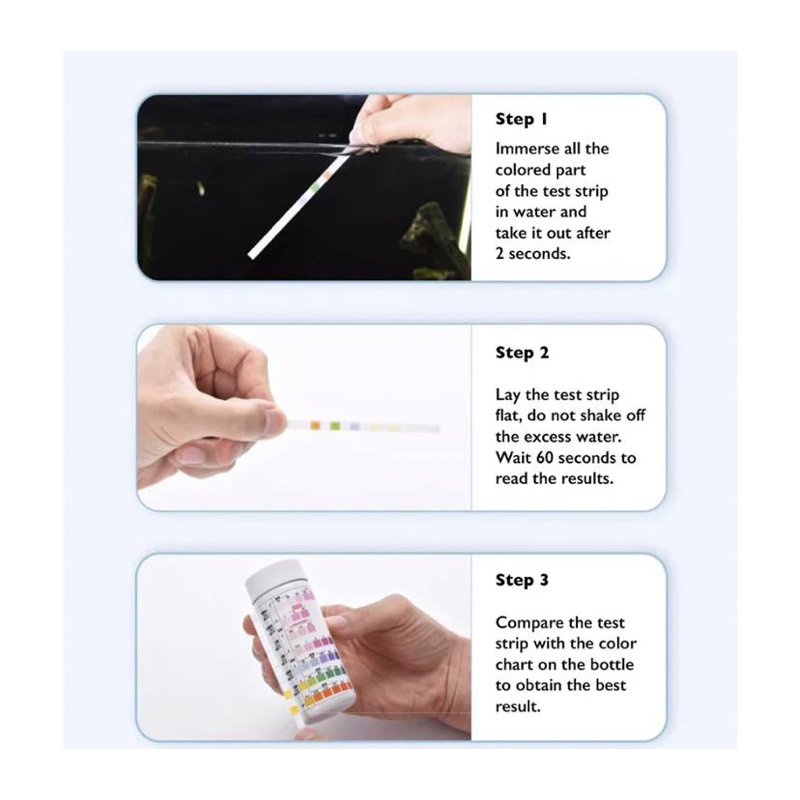 Step 1

Immerse all the colored part of the test strip in water and take it out after 2 seconds.

Step 2

Lay the test strip flat, do not shake off the excess water. Wait 60 seconds to read the results.

Step 3

Compare the test strip with the color chart on the bottle to obtain the best result.