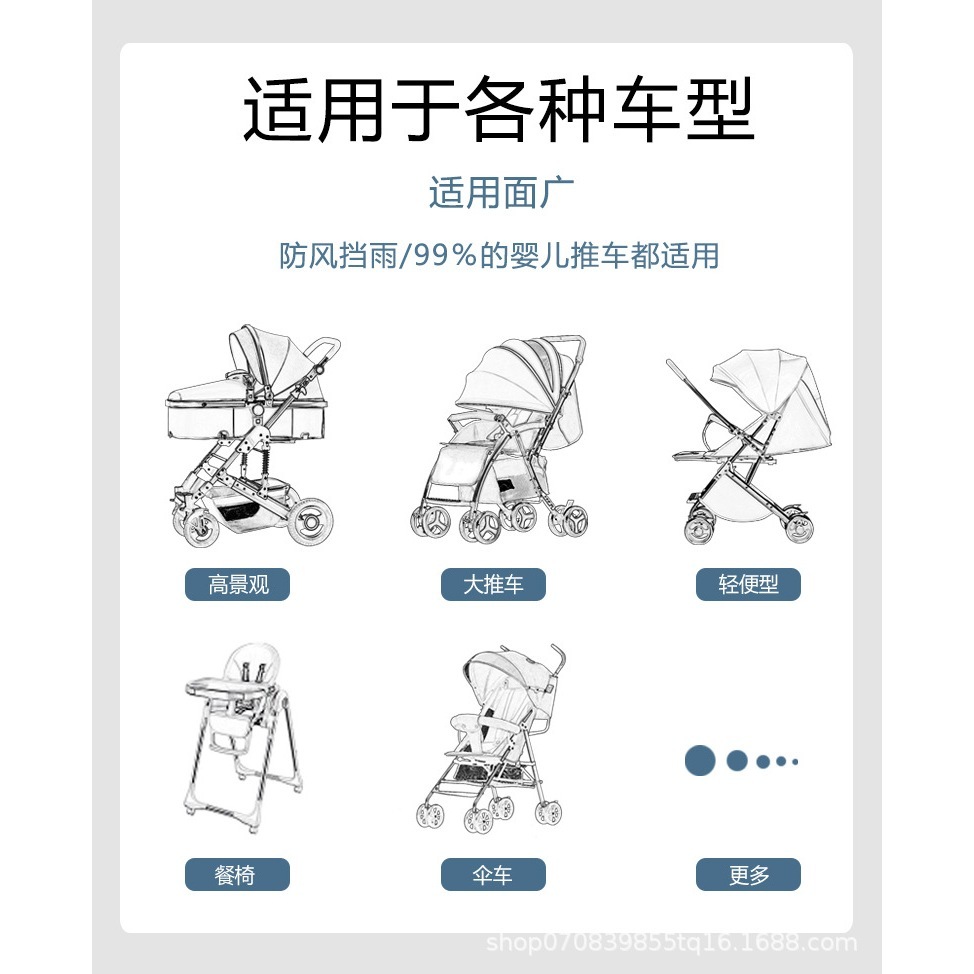 适用于各种车型

适用面广

防风挡雨/99%的婴儿推车都适用

高景观

大推车

轻便型

餐椅

伞车

更多

shop070839855tq16.1688.com