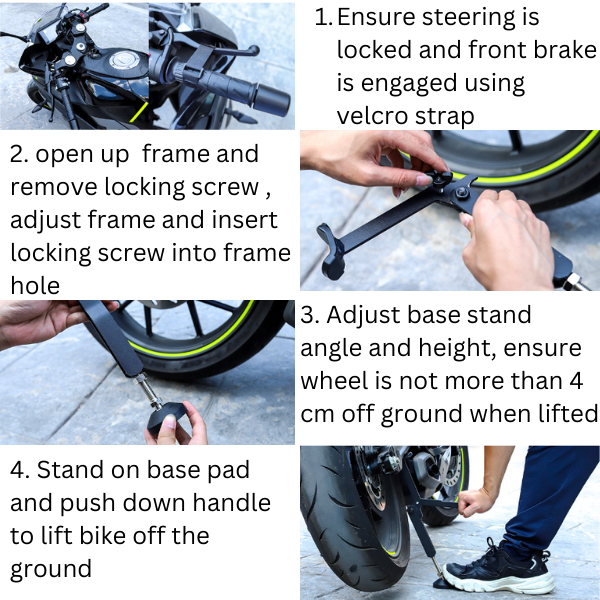 1. Ensure steering is locked and front brake is engaged using velcro strap

2. open up  frame and remove locking screw , adjust frame and insert locking screw into frame hole

3. Adjust base stand angle and height, ensure wheel is not more than 4 cm off ground when lifted

4. Stand on base pad and push down handle to lift bike off the ground