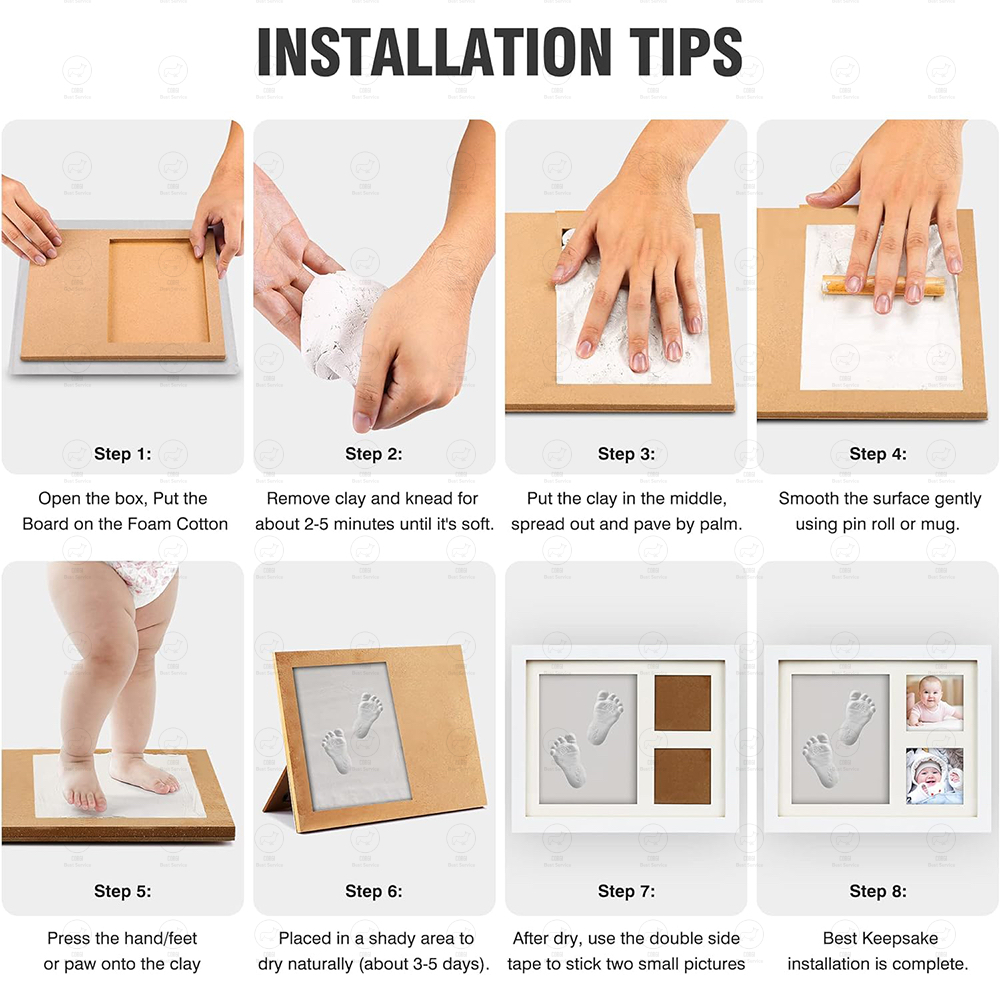 INSTALLATION TIPS

Step 1:

Open the box, Put the Board on the Foam Cotton

Step 2:

Remove clay and knead for about 2-5 minutes until it's soft.

Step 3:

Put the clay in the middle, spread out and pave by palm.

Step 4:

Smooth the surface gently using pin roll or mug.

Step 5:

Press the hand/feet or paw onto the clay

Step 6:

Placed in a shady area to dry naturally (about 3-5 days).

Step 7:

After dry, use the double side tape to stick two small pictures

Step 8:

Best Keepsake installation is complete.