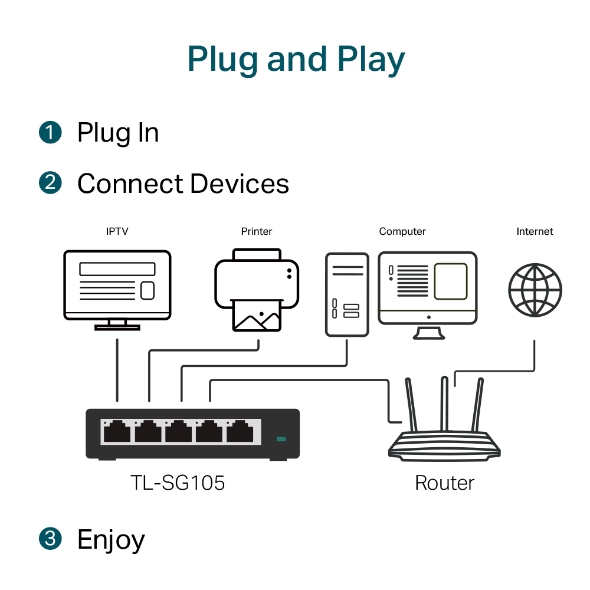 Plug and Play

1 Plug In

2 Connect Devices

IPTV

Printer

Computer

Internet

TL-SG105

Router

3 Enjoy