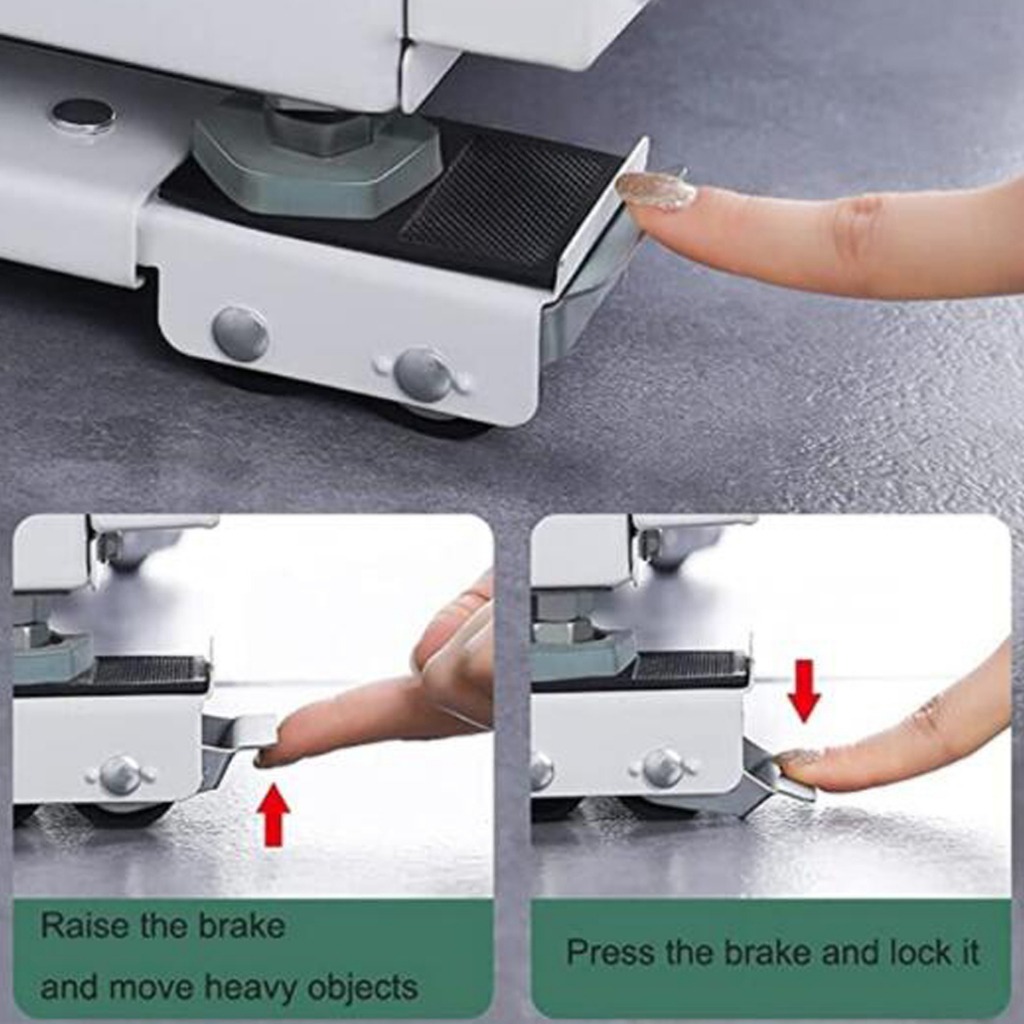 Raise the brake
and move heavy objects

Press the brake and lock it