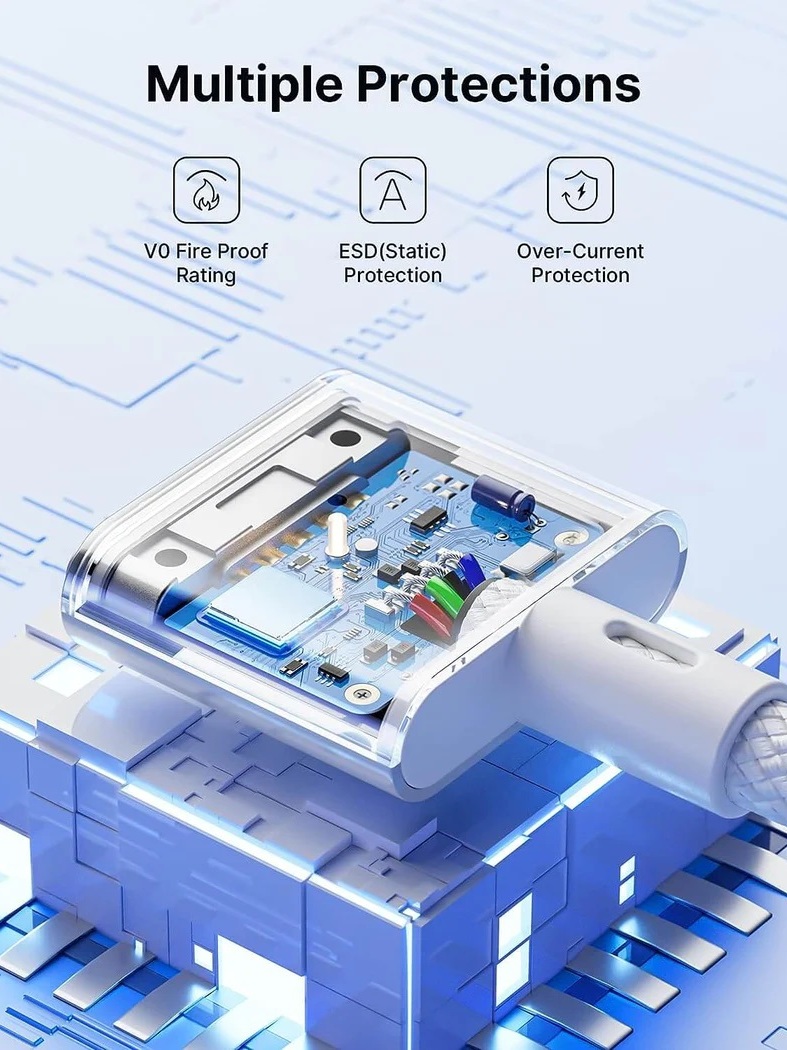 Multiple Protections

V0 Fire Proof Rating

ESD(Static) Protection

Over-Current Protection