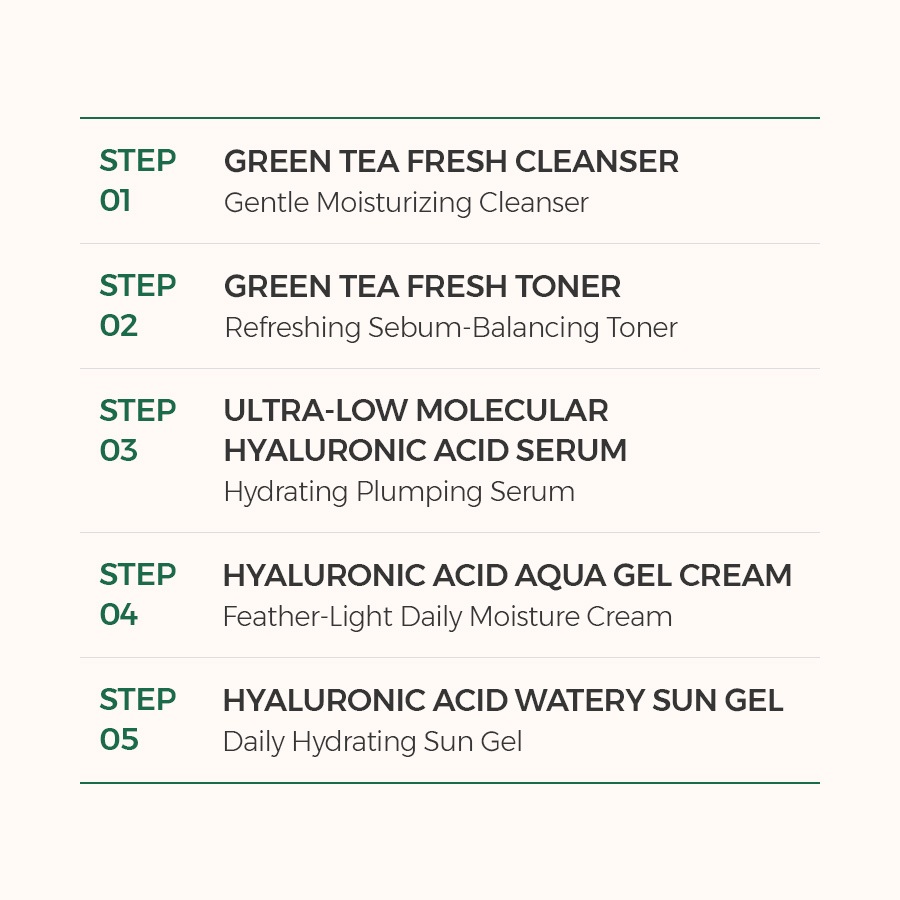 STEP 01
GREEN TEA FRESH CLEANSER
Gentle Moisturizing Cleanser

STEP 02
GREEN TEA FRESH TONER
Refreshing Sebum-Balancing Toner

STEP 03
ULTRA-LOW MOLECULAR HYALURONIC ACID SERUM
Hydrating Plumping Serum

STEP 04
HYALURONIC ACID AQUA GEL CREAM
Feather-Light Daily Moisture Cream

STEP 05
HYALURONIC ACID WATERY SUN GEL
Daily Hydrating Sun Gel