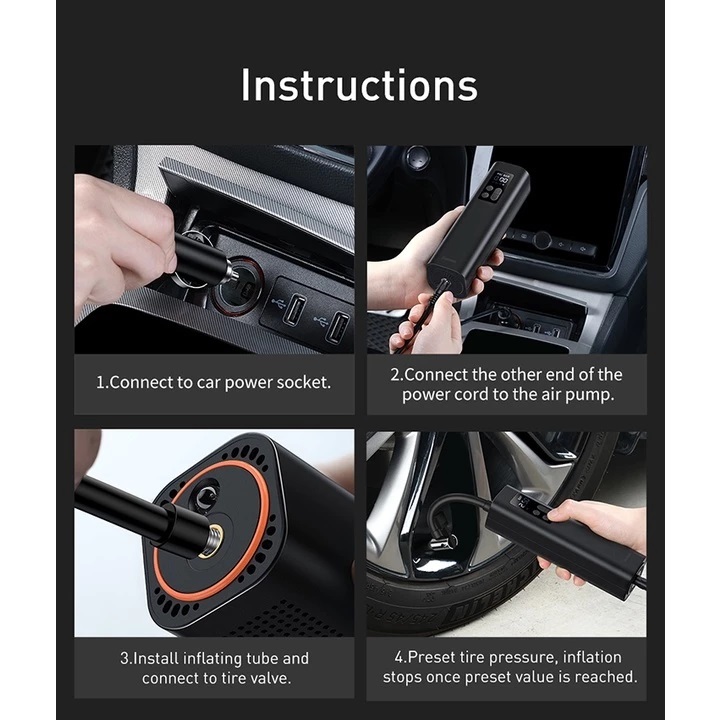 Instructions

1.Connect to car power socket.

2.Connect the other end of the power cord to the air pump.

3.Install inflating tube and connect to tire valve.

4.Preset tire pressure, inflation stops once preset value is reached.