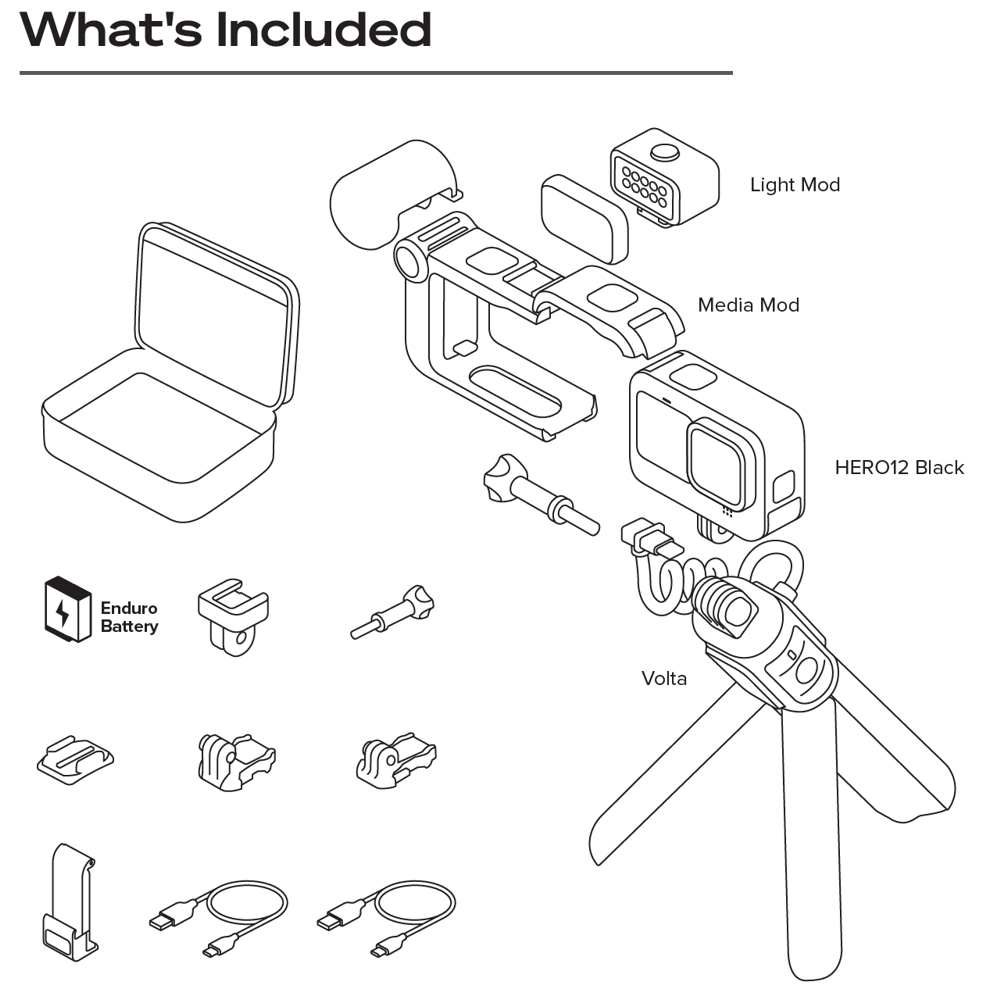 What's Included

Light Mod

Media Mod

HERO12 Black

Enduro Battery

Volta