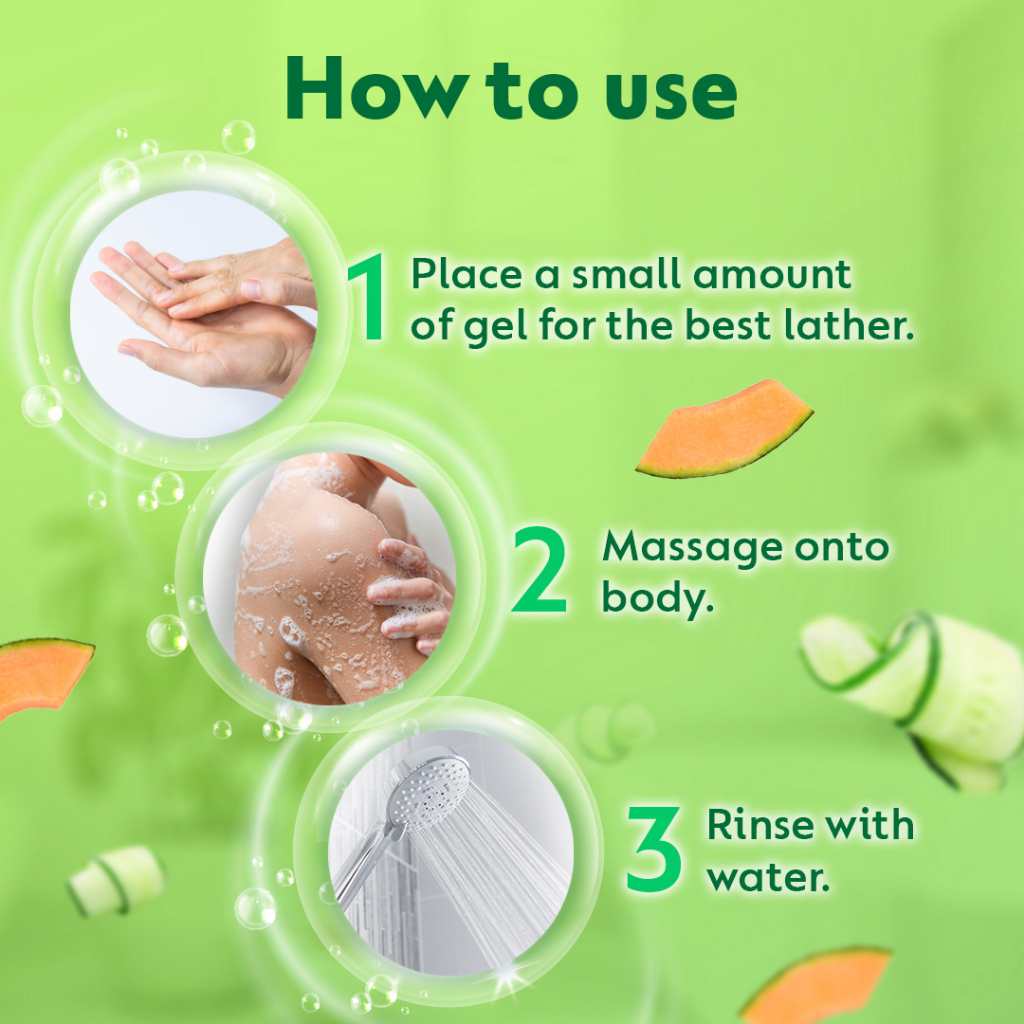 How to use

1 Place a small amount of gel for the best lather.

2 Massage onto body.

3 Rinse with water.