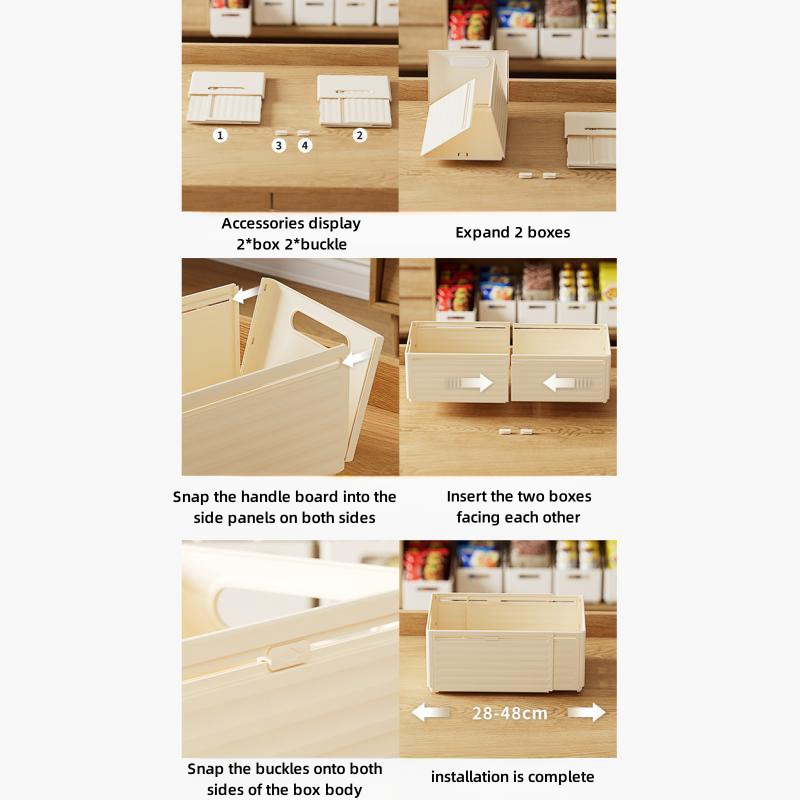 1 3 4 2

Accessories display
2*box 2*buckle

Expand 2 boxes

Snap the handle board into the side panels on both sides

Insert the two boxes facing each other

28-48cm

Snap the buckles onto both sides of the box body

installation is complete