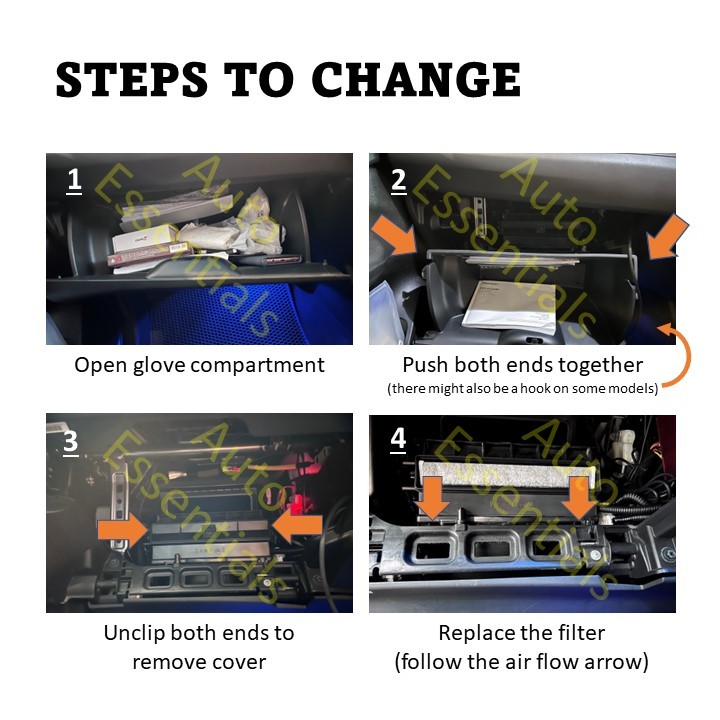 STEPS TO CHANGE

1
Auto Essentials

Open glove compartment

2
Auto Essentials

Push both ends together
(there might also be a hook on some models)

3
Auto Essentials

Unclip both ends to remove cover

4
Auto Essentials

Replace the filter
(follow the air flow arrow)