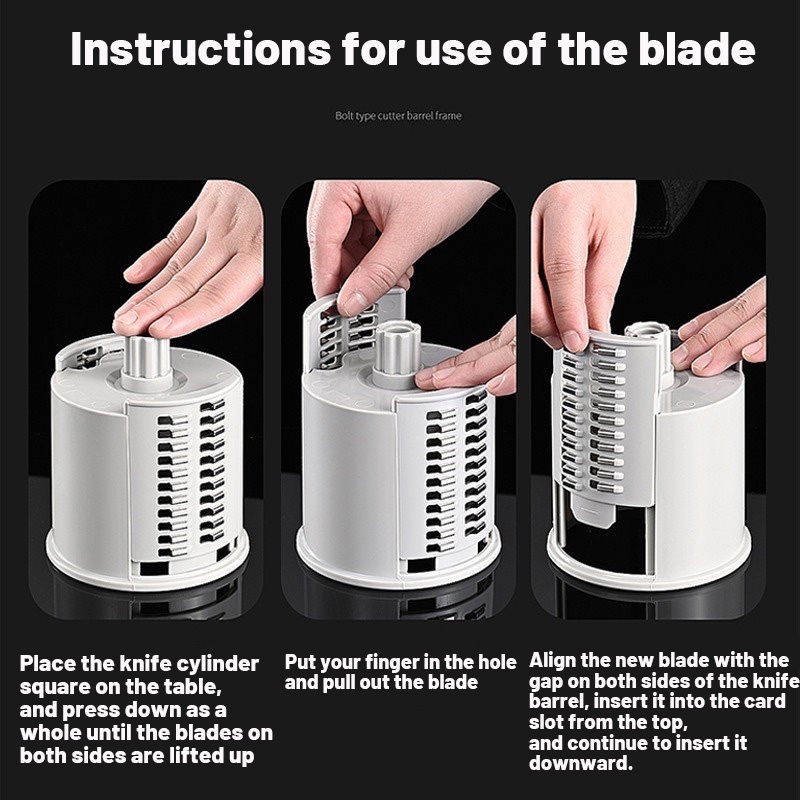 Instructions for use of the blade

Bolt type cutter barrel frame

Place the knife cylinder square on the table, and press down as a whole until the blades on both sides are lifted up

Put your finger in the hole and pull out the blade

Align the new blade with the gap on both sides of the knife barrel, insert it into the card slot from the top, and continue to insert it downward.