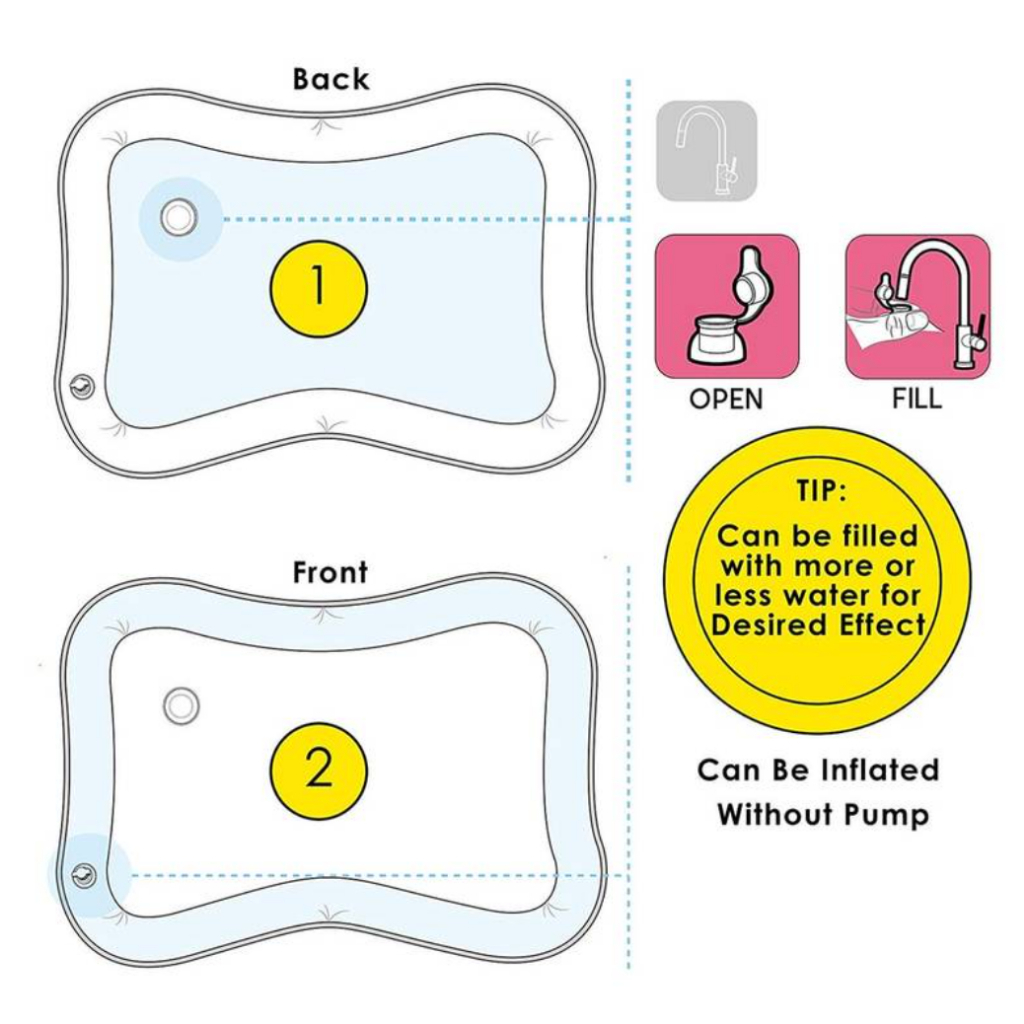 Back

1

OPEN

FILL

TIP:
Can be filled with more or less water for Desired Effect

Front

2

Can Be Inflated Without Pump