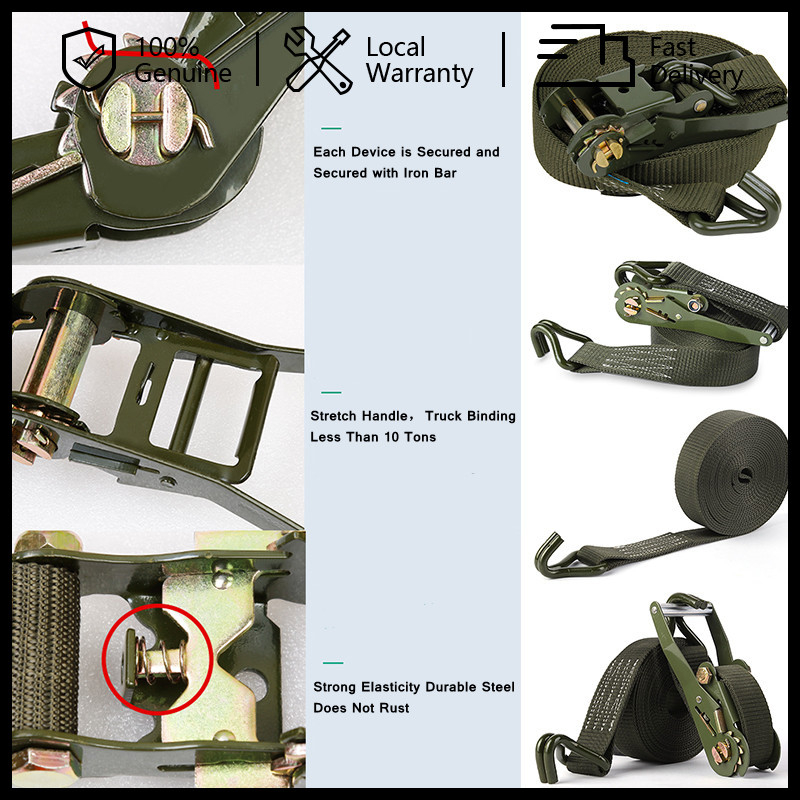 100% Genuine

Local Warranty

Fast Delivery

Each Device is Secured and Secured with Iron Bar

Stretch Handle， Truck Binding Less Than 10 Tons

Strong Elasticity Durable Steel Does Not Rust