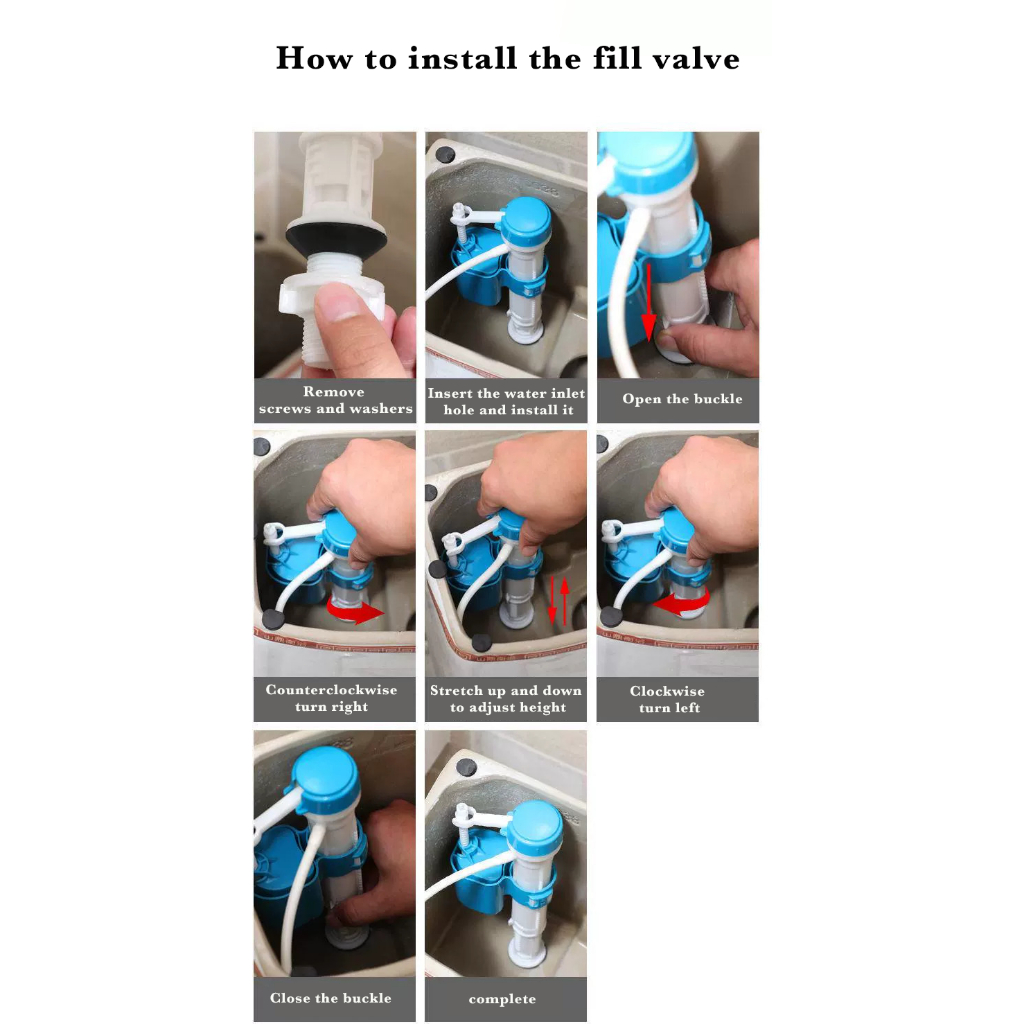 How to install the fill valve

Remove screws and washers

Insert the water inlet hole and install it

Open the buckle

Counterclockwise turn right

Stretch up and down to adjust height

Clockwise turn left

Close the buckle

complete