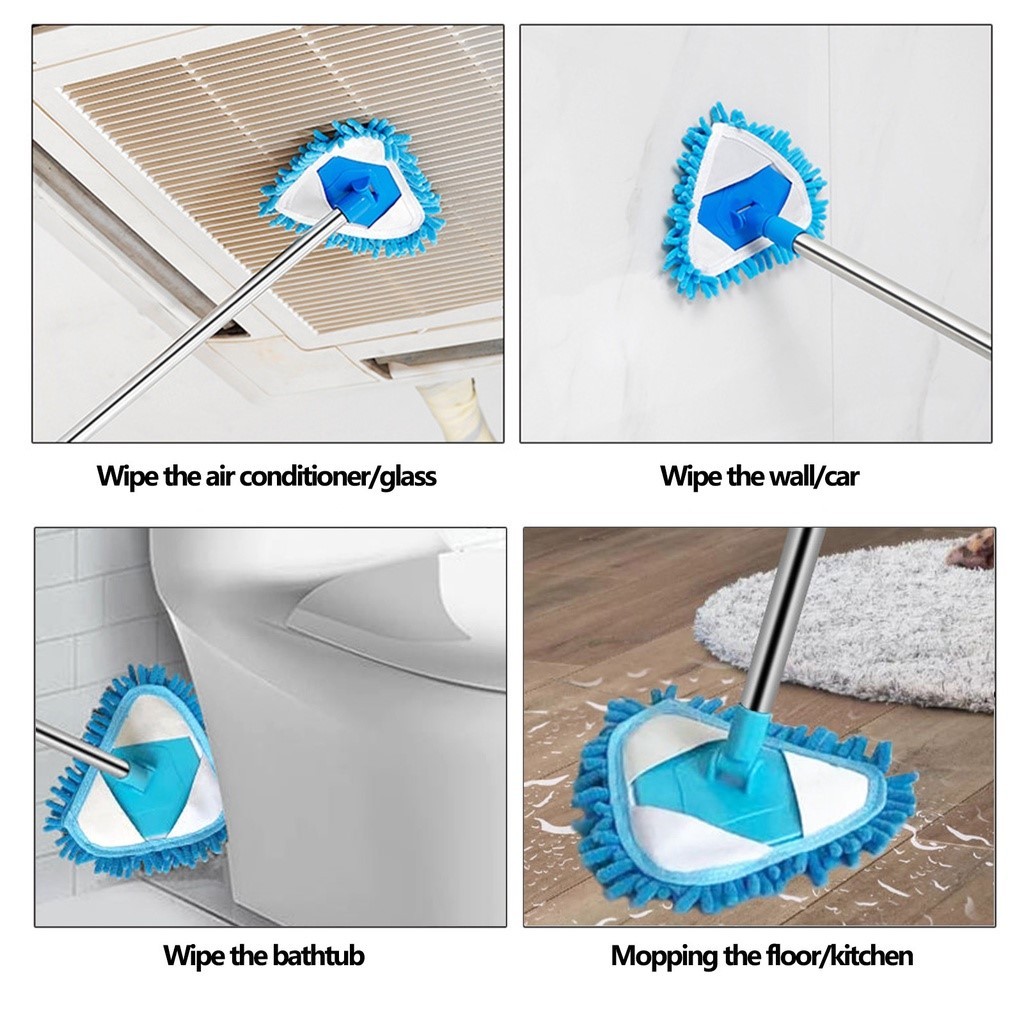 Wipe the air conditioner/glass

Wipe the wall/car

Wipe the bathtub

Mopping the floor/kitchen