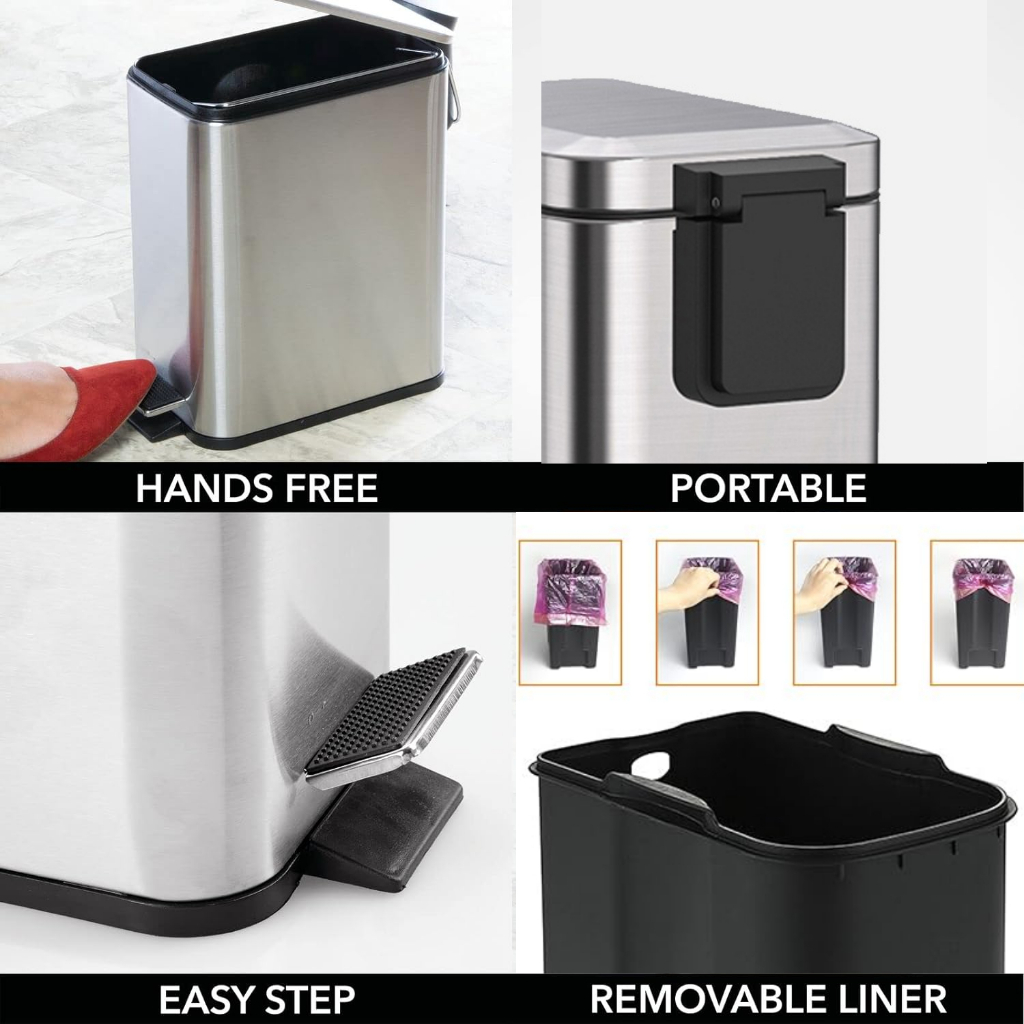 HANDS FREE

PORTABLE

EASY STEP

REMOVABLE LINER