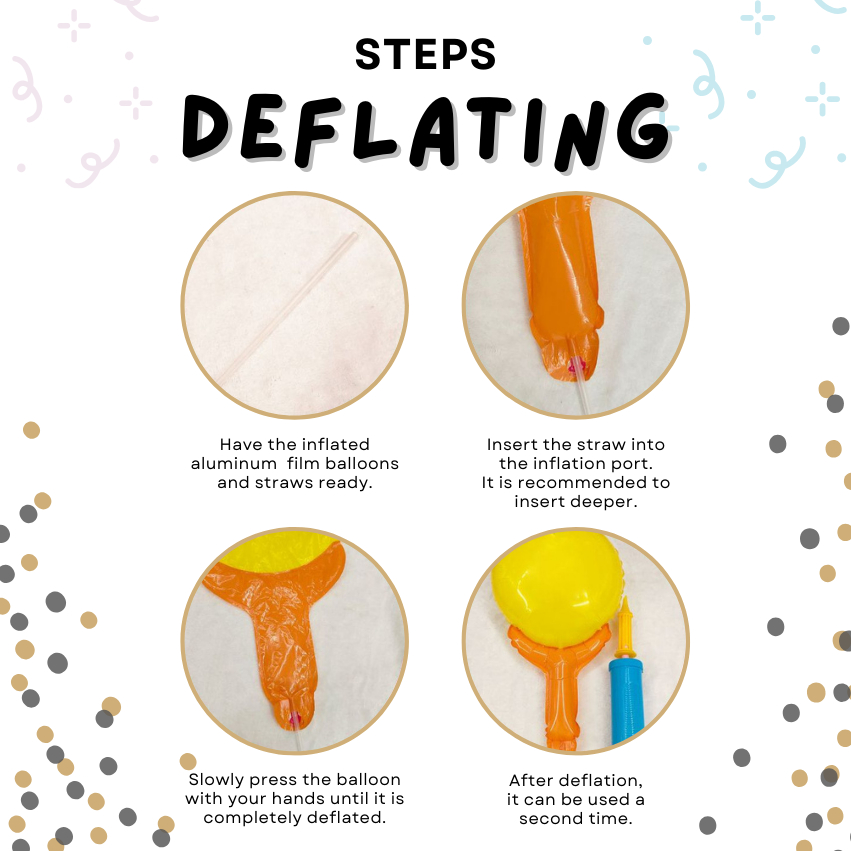 STEPS
DEFLATING

Have the inflated aluminum film balloons and straws ready.

Insert the straw into the inflation port. It is recommended to insert deeper.

Slowly press the balloon with your hands until it is completely deflated.

After deflation, it can be used a second time.