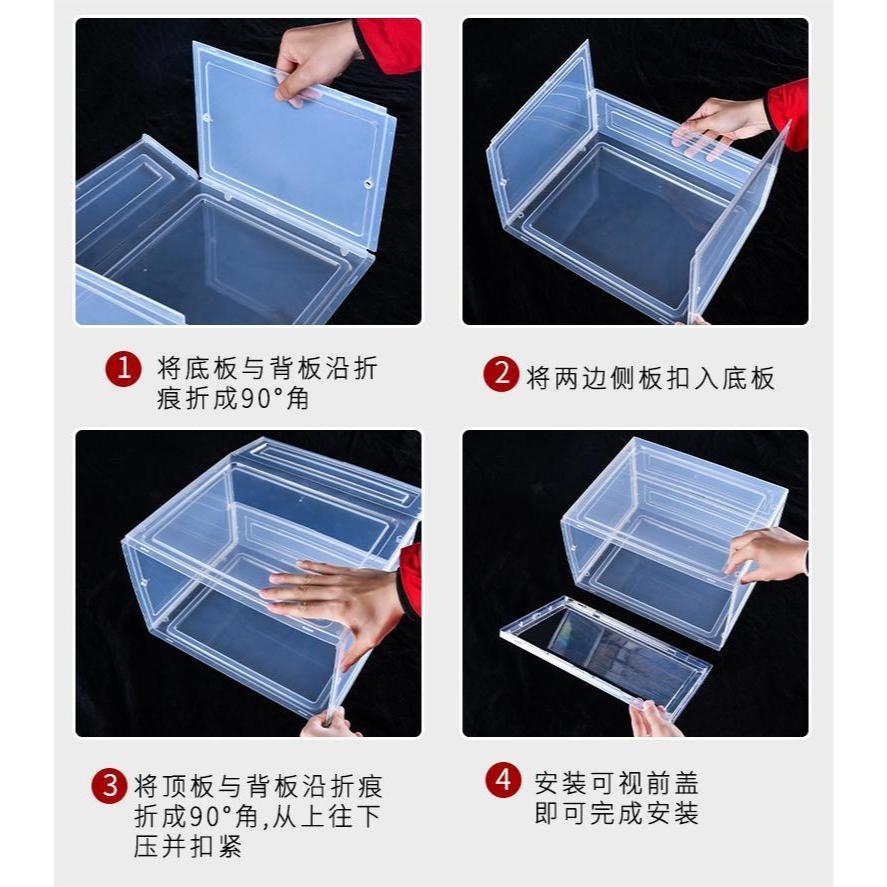 1 将底板与背板沿折痕折成90°角

2 将两边侧板扣入底板

3 将顶板与背板沿折痕折成90°角,从上往下压并扣紧

4 安装可视前盖即可完成安装