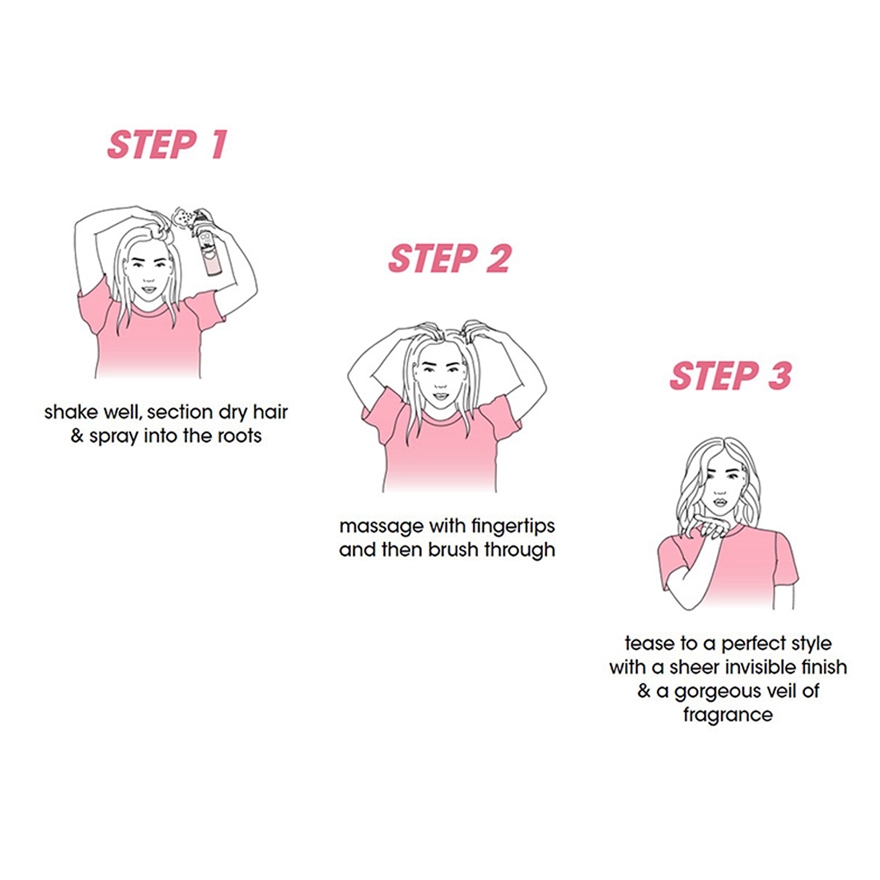 STEP 1

shake well, section dry hair & spray into the roots

STEP 2

massage with fingertips and then brush through

STEP 3

tease to a perfect style with a sheer invisible finish & a gorgeous veil of fragrance