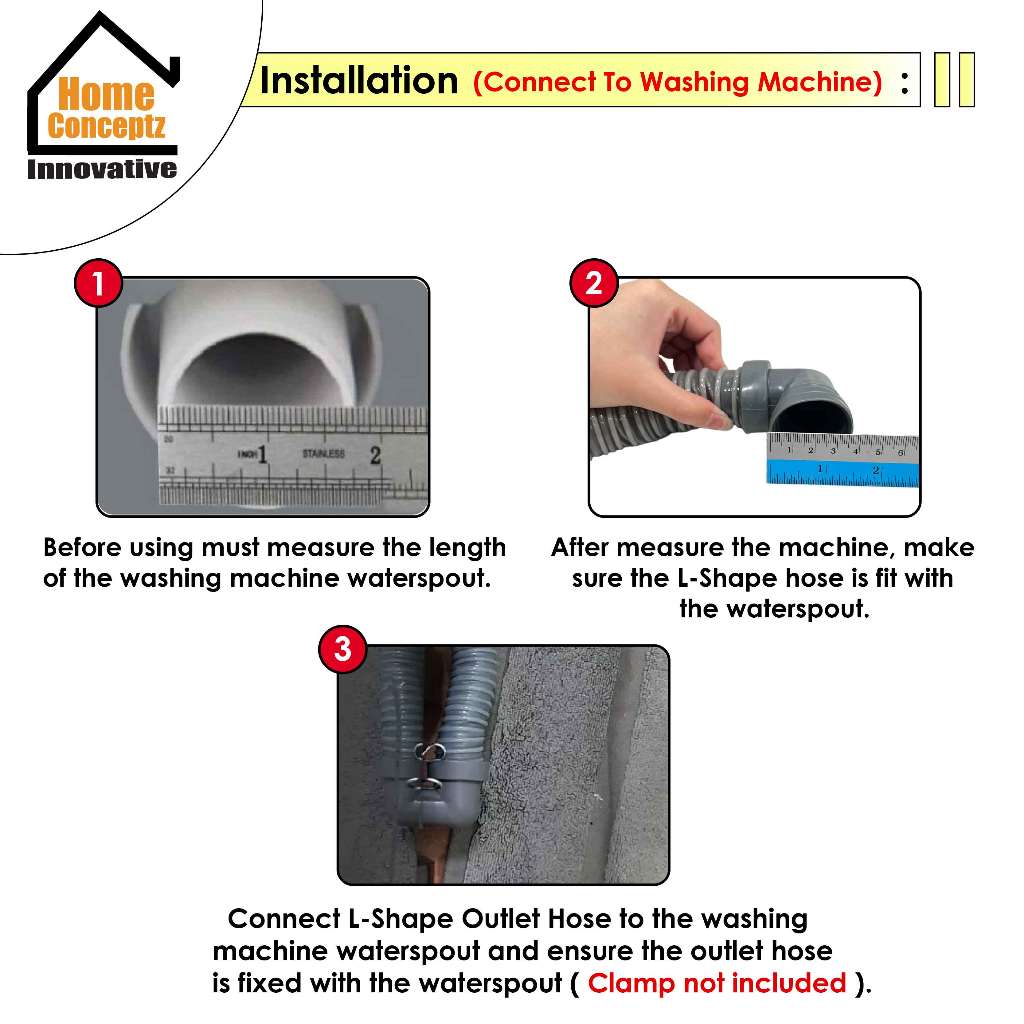 Home Conceptz
Innovative

Installation (Connect To Washing Machine) :

1

INCH 1 STAINLESS 2

Before using must measure the length of the washing machine waterspout.

2

1 2 3 4 5 6
1 2

After measure the machine, make sure the L-Shape hose is fit with the waterspout.

3

Connect L-Shape Outlet Hose to the washing machine waterspout and ensure the outlet hose is fixed with the waterspout ( Clamp not included ).