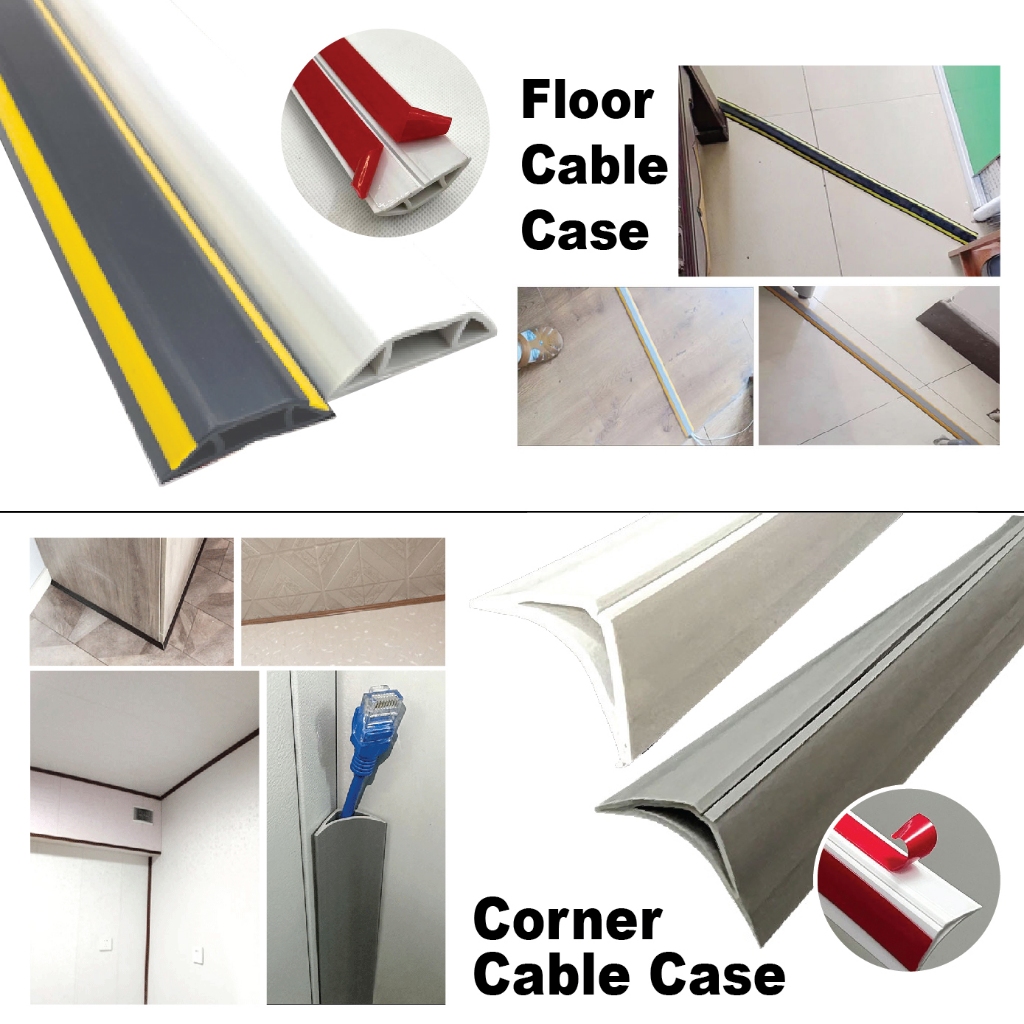 Floor Cable Case

Corner Cable Case