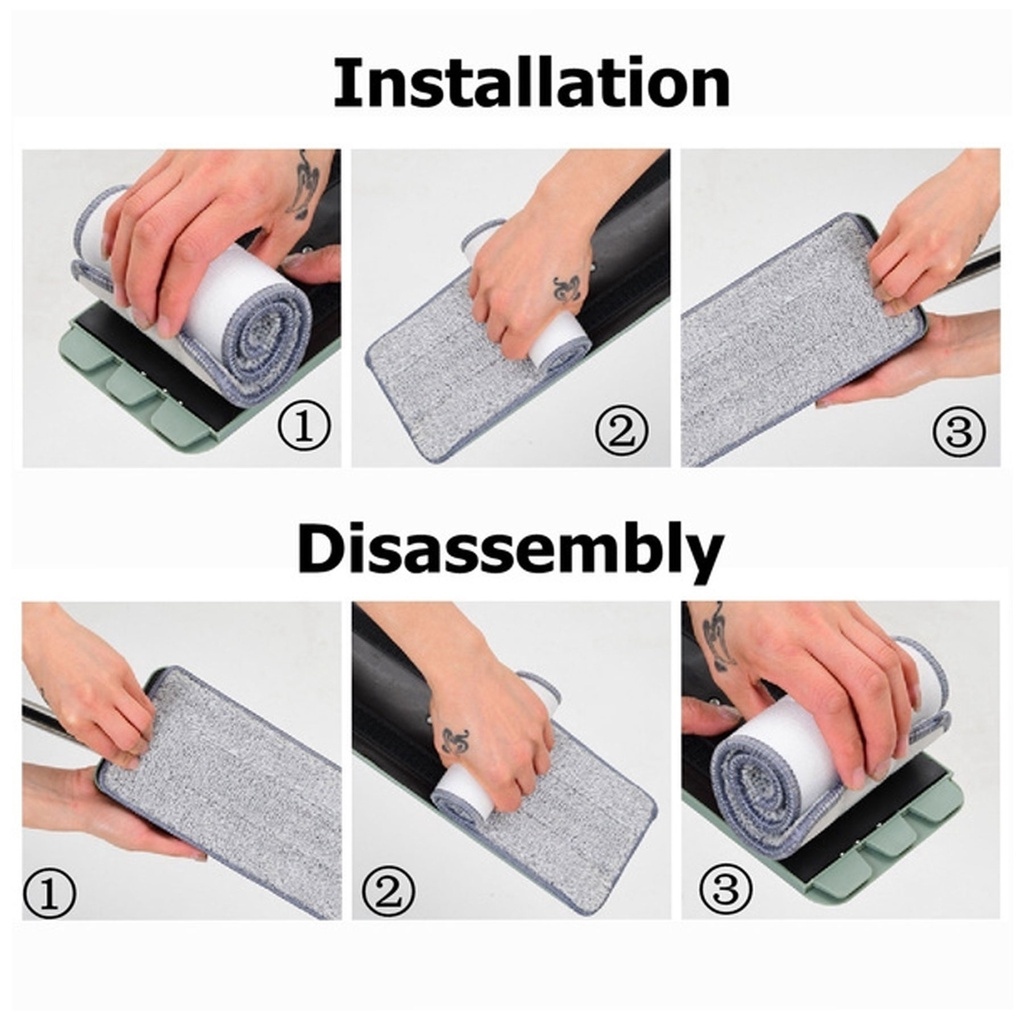 Installation

①

②

③

Disassembly

①

②

③