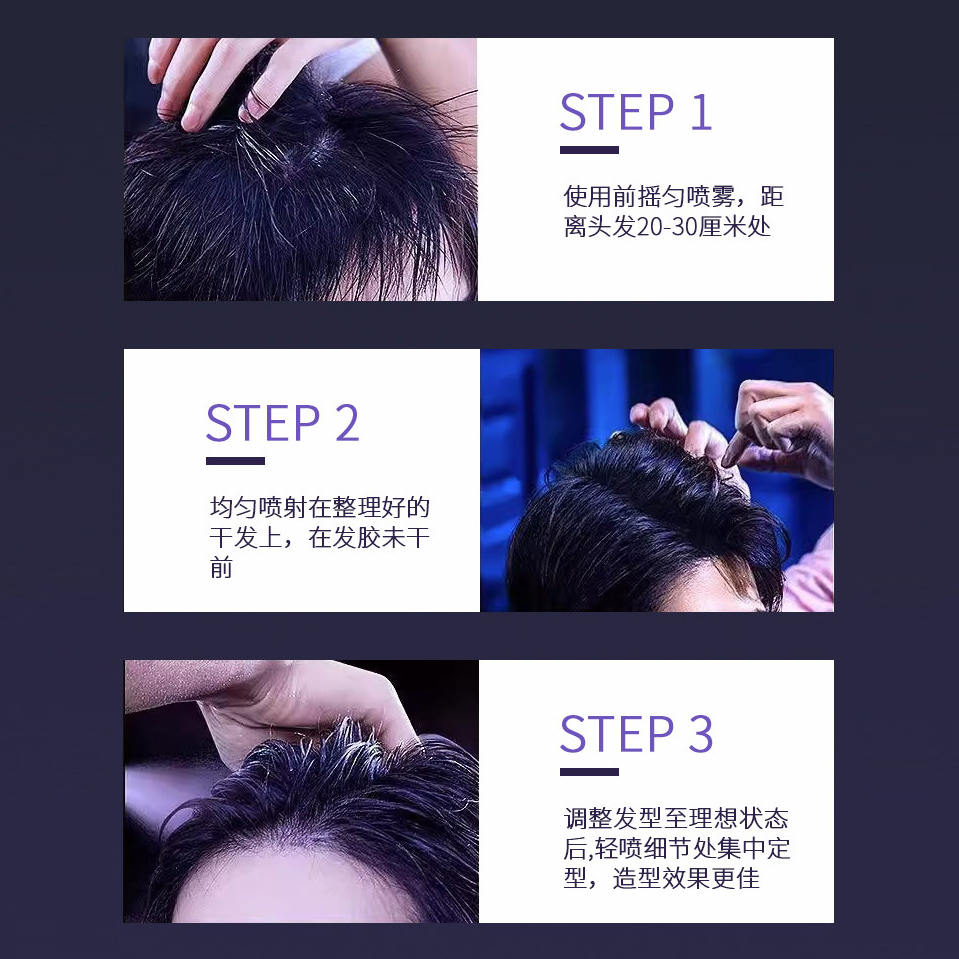 STEP 1

使用前摇匀喷雾，距离头发20-30厘米处

STEP 2

均匀喷射在整理好的干发上，在发胶未干前

STEP 3

调整发型至理想状态后,轻喷细节处集中定型，造型效果更佳