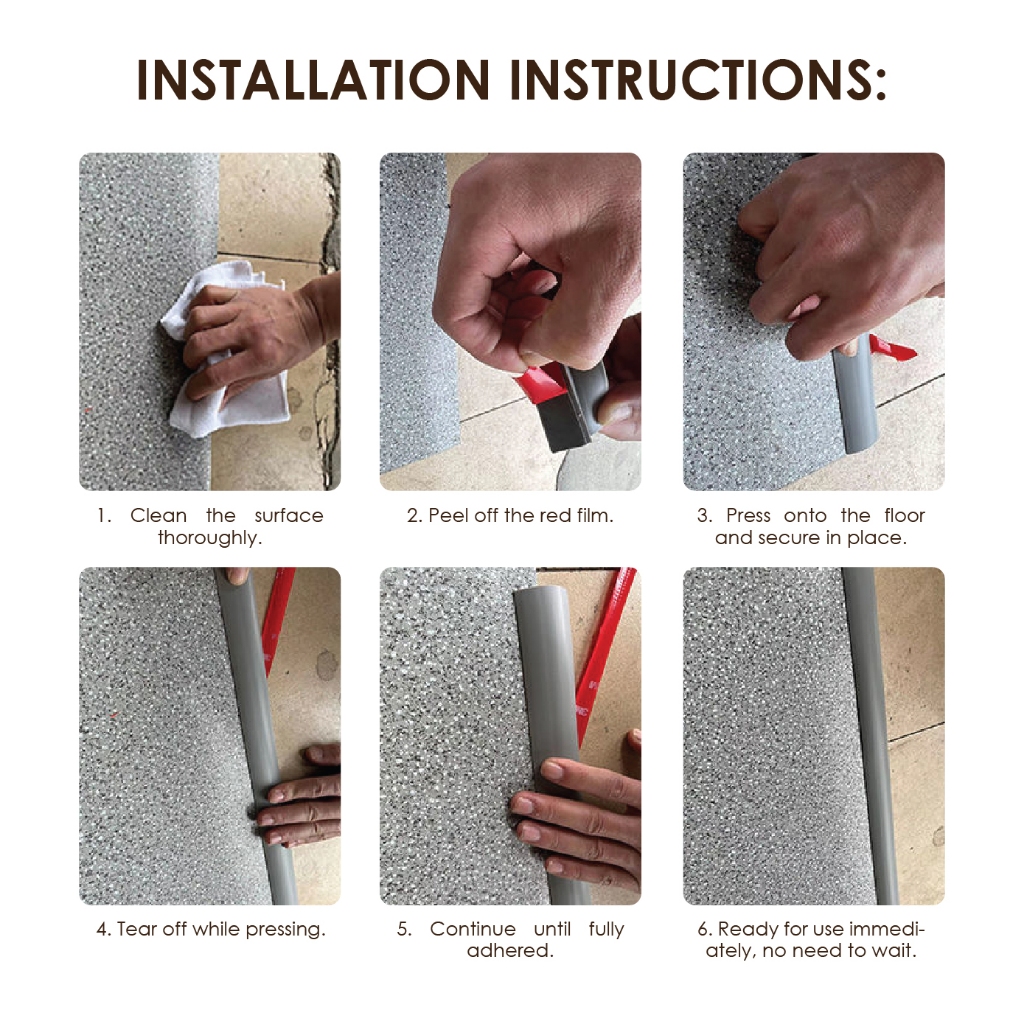 INSTALLATION INSTRUCTIONS:

1. Clean the surface thoroughly.

2. Peel off the red film.

3. Press onto the floor and secure in place.

4. Tear off while pressing.

5. Continue until fully adhered.

6. Ready for use immediately, no need to wait.