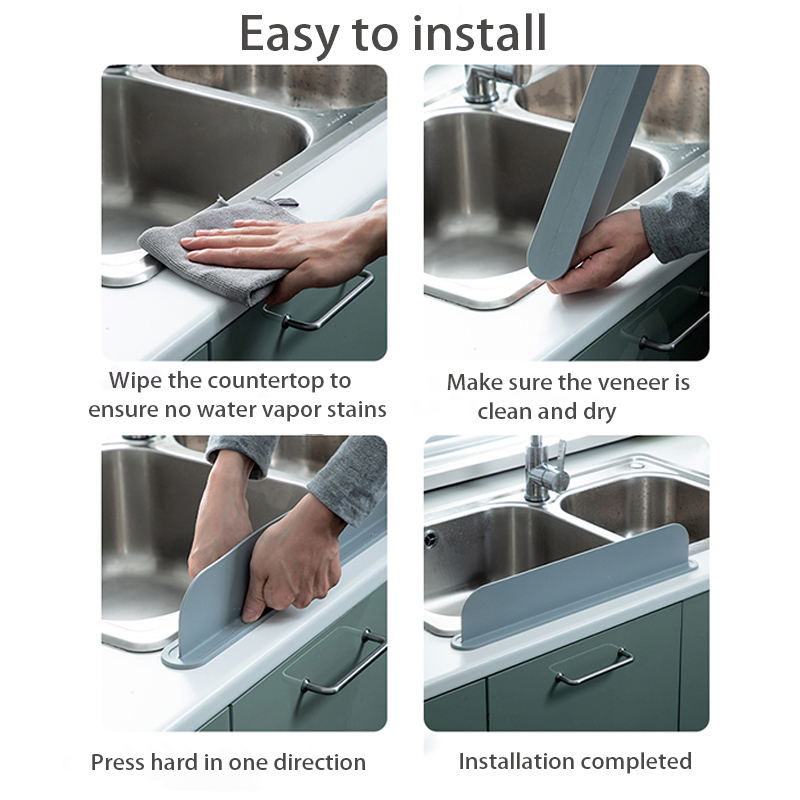 Easy to install

Wipe the countertop to ensure no water vapor stains

Make sure the veneer is clean and dry

Press hard in one direction

Installation completed