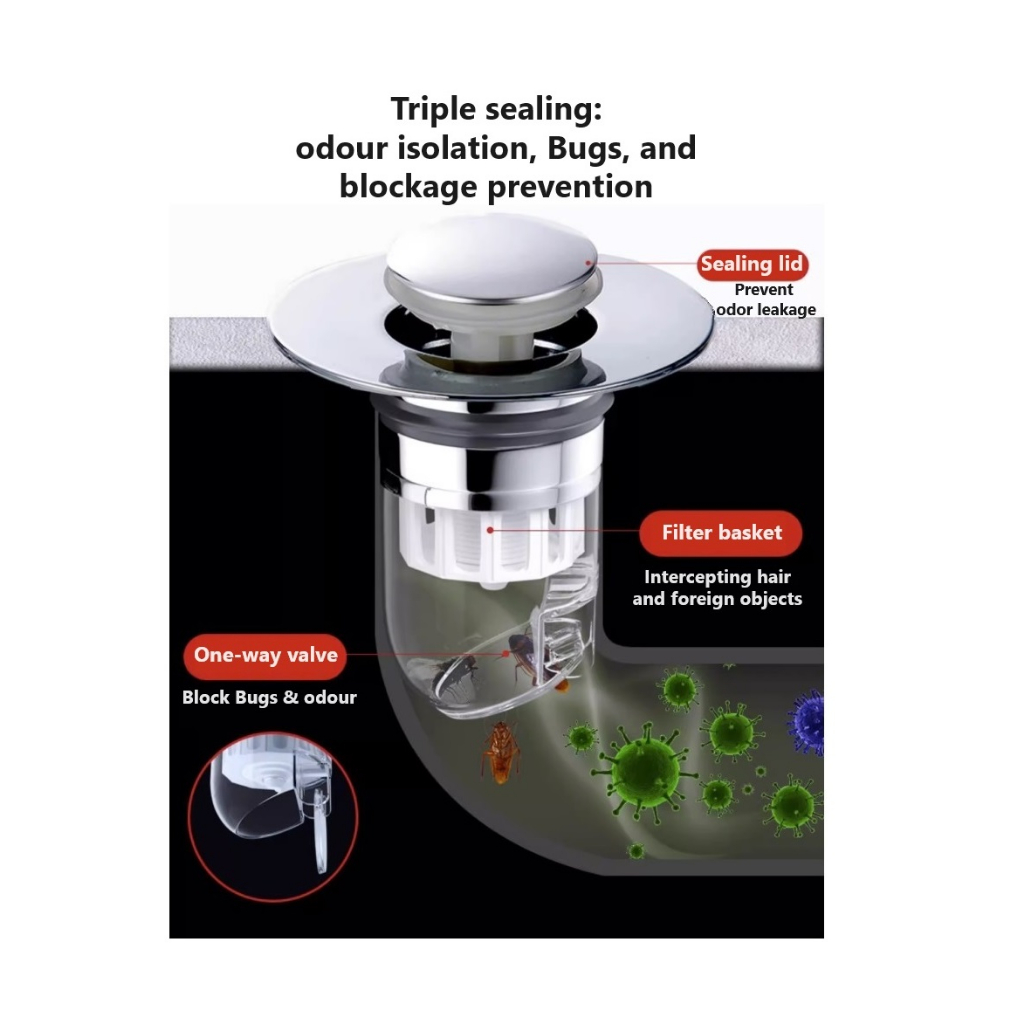 Triple sealing:
odour isolation, Bugs, and blockage prevention

Sealing lid
Prevent odor leakage

Filter basket
Intercepting hair and foreign objects

One-way valve
Block Bugs & odour