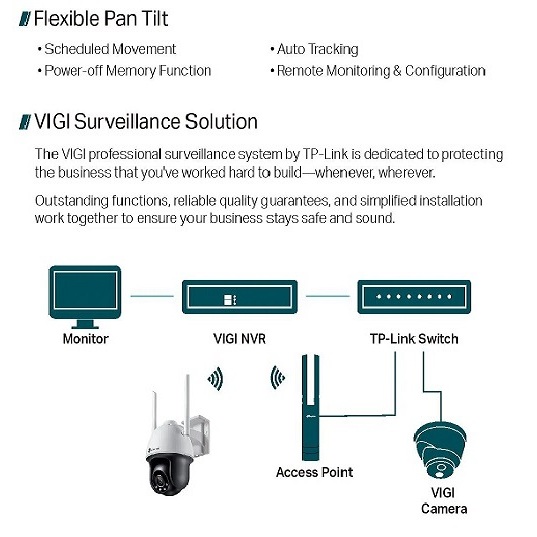 Flexible Pan Tilt

• Scheduled Movement
• Power-off Memory Function

• Auto Tracking
• Remote Monitoring & Configuration

VIGI Surveillance Solution

The VIGI professional surveillance system by TP-Link is dedicated to protecting the business that you've worked hard to build—whenever, wherever.

Outstanding functions, reliable quality guarantees, and simplified installation work together to ensure your business stays safe and sound.

Monitor

VIGI NVR

TP-Link Switch

Access Point

VIGI Camera