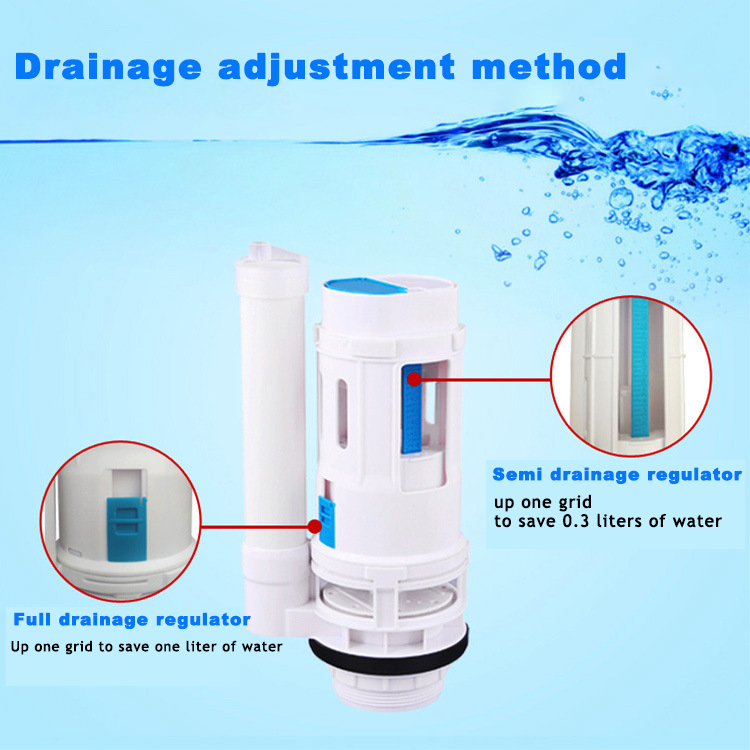 Drainage adjustment method

Semi drainage regulator

up one grid
to save 0.3 liters of water

Full drainage regulator

Up one grid to save one liter of water