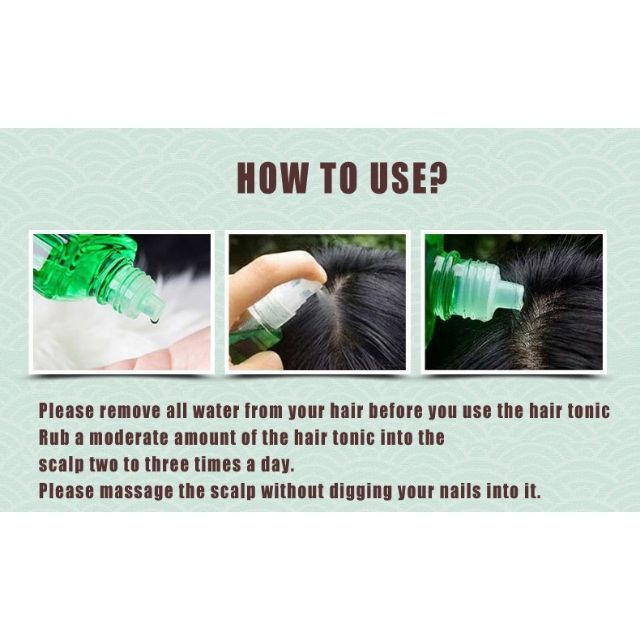 HOW TO USE?

Please remove all water from your hair before you use the hair tonic
Rub a moderate amount of the hair tonic into the scalp two to three times a day.
Please massage the scalp without digging your nails into it.