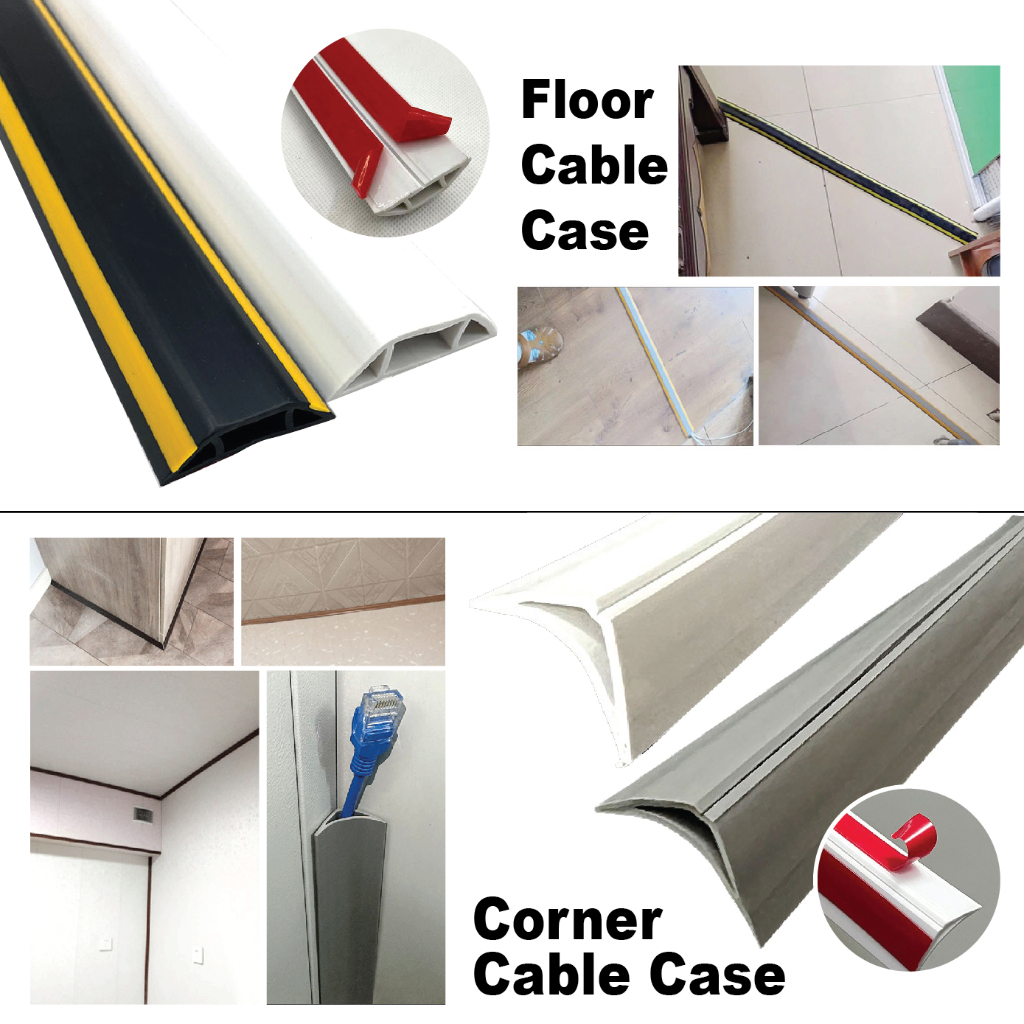 Floor Cable Case

Corner Cable Case