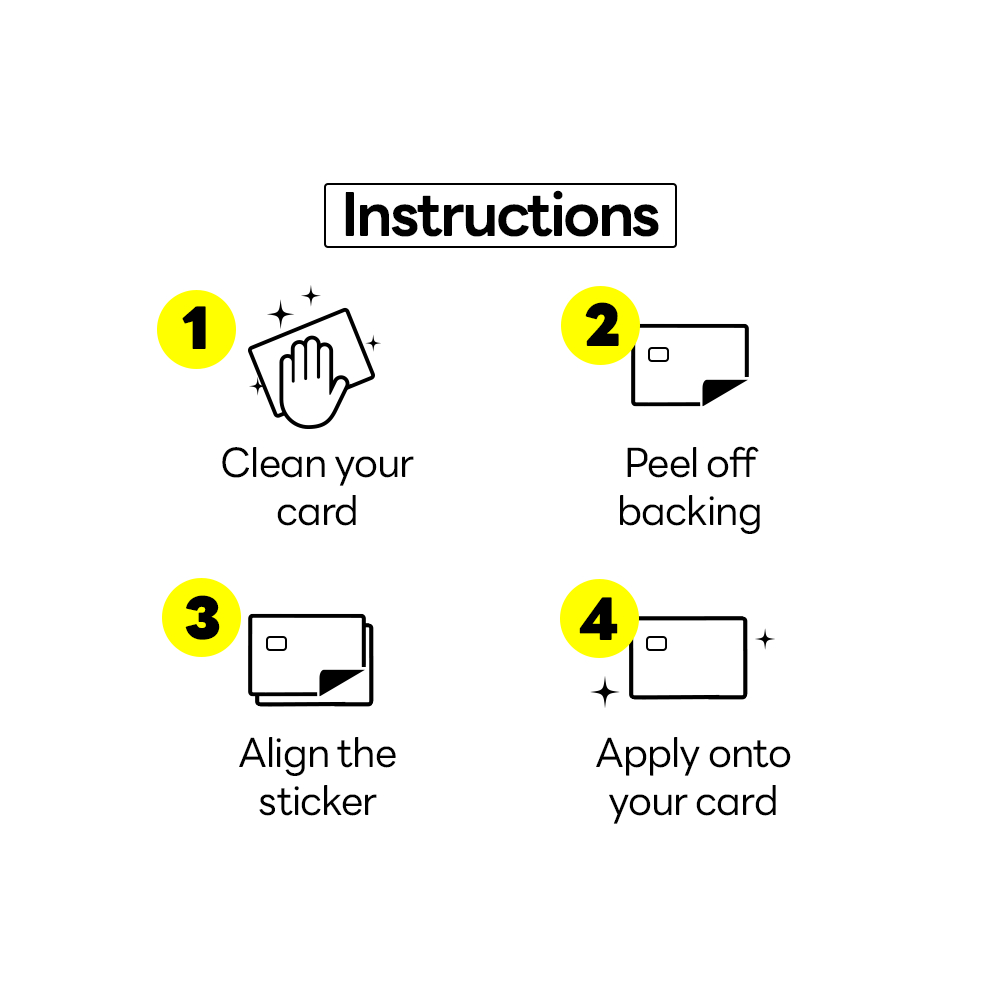 Instructions

1
Clean your card

2
Peel off backing

3
Align the sticker

4
Apply onto your card