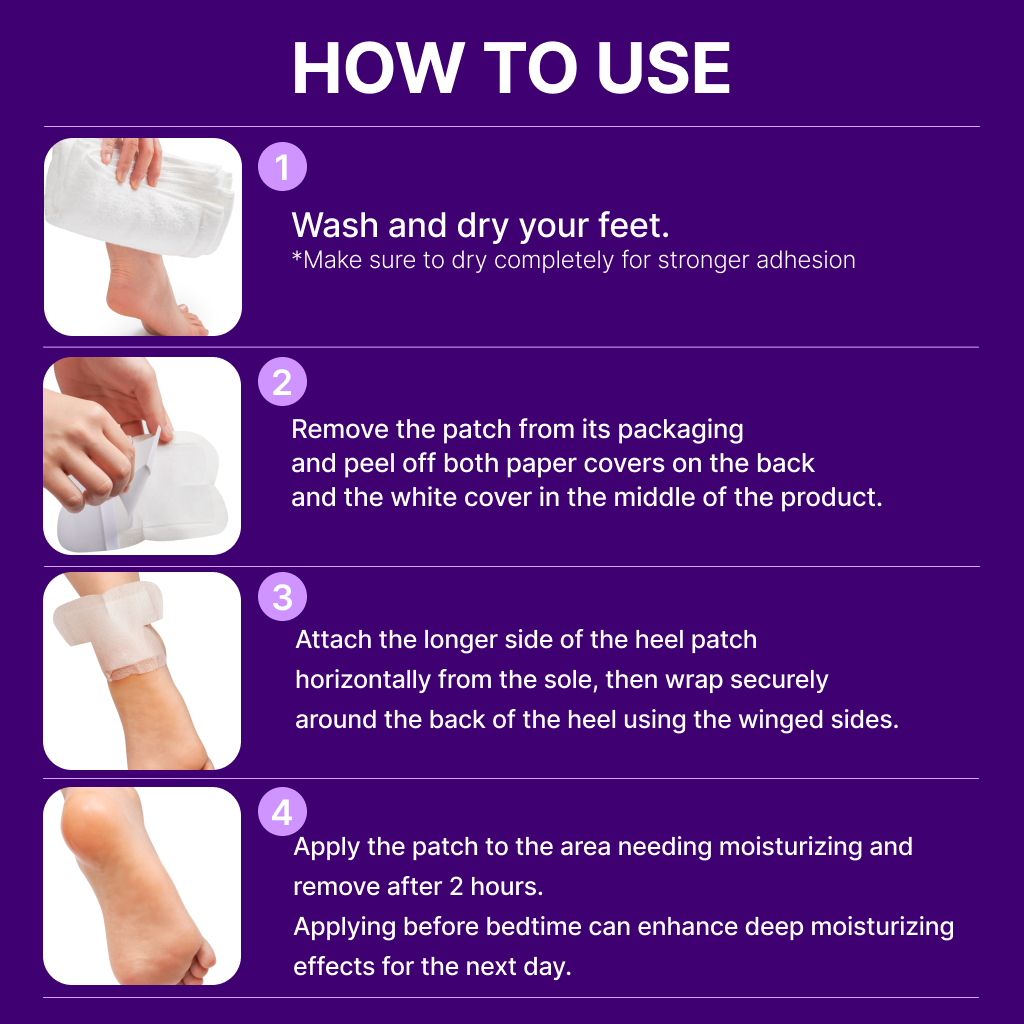 HOW TO USE

1

Wash and dry your feet.
*Make sure to dry completely for stronger adhesion

2

Remove the patch from its packaging and peel off both paper covers on the back and the white cover in the middle of the product.

3

Attach the longer side of the heel patch horizontally from the sole, then wrap securely around the back of the heel using the winged sides.

4

Apply the patch to the area needing moisturizing and remove after 2 hours.
Applying before bedtime can enhance deep moisturizing effects for the next day.