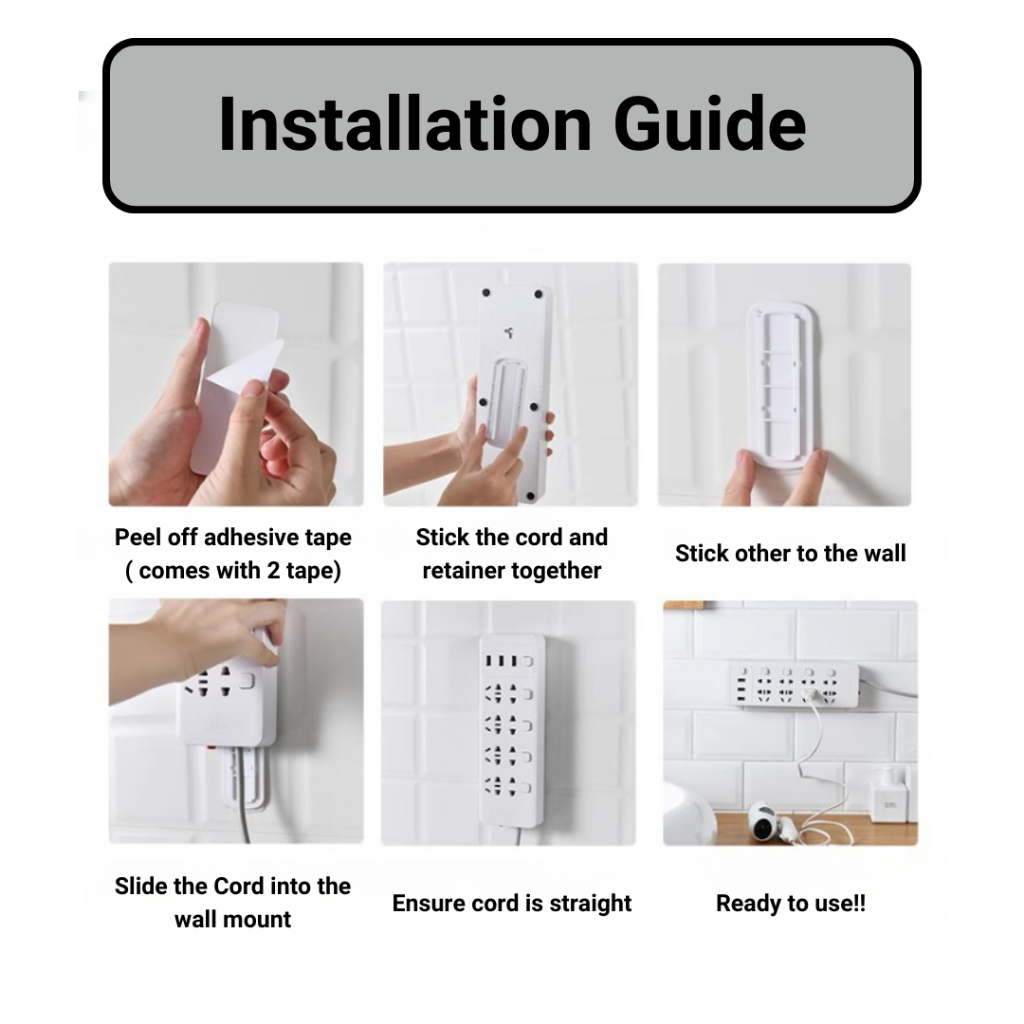 Installation Guide

Peel off adhesive tape ( comes with 2 tape)

Stick the cord and retainer together

Stick other to the wall

Slide the Cord into the wall mount

Ensure cord is straight

Ready to use!!