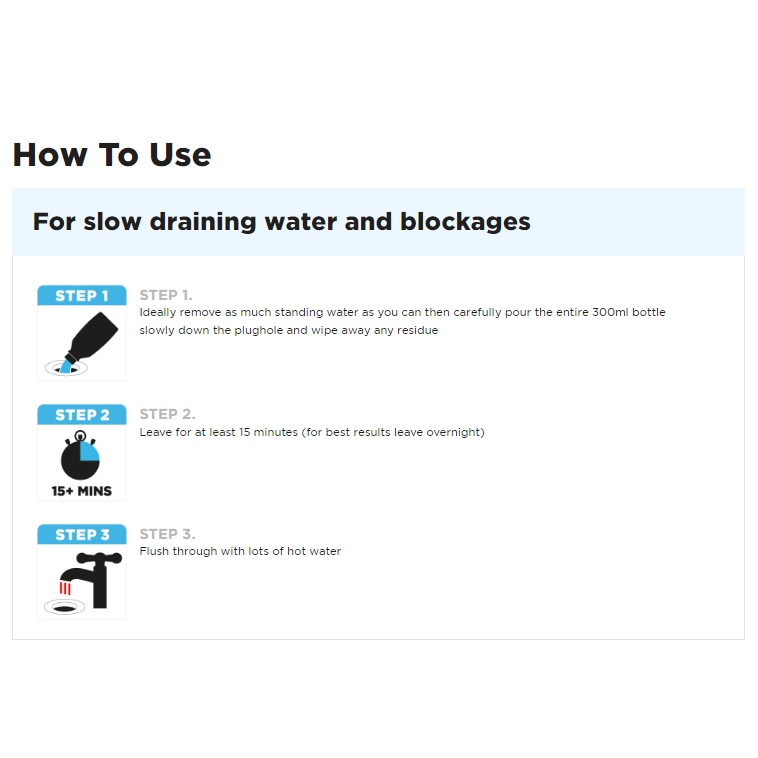 How To Use

For slow draining water and blockages

STEP 1

STEP 1.
Ideally remove as much standing water as you can then carefully pour the entire 300ml bottle slowly down the plughole and wipe away any residue

STEP 2

15+ MINS

STEP 2.
Leave for at least 15 minutes (for best results leave overnight)

STEP 3

STEP 3.
Flush through with lots of hot water