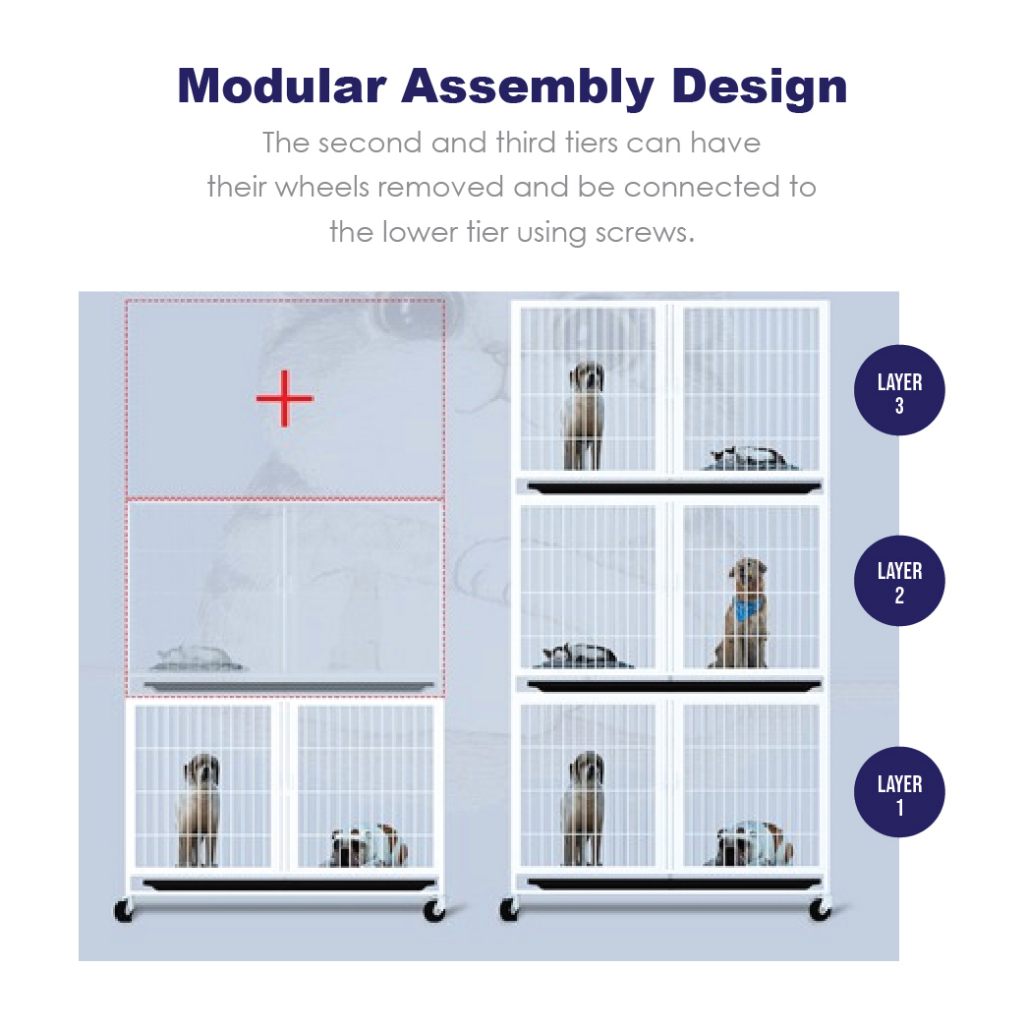 Modular Assembly Design

The second and third tiers can have their wheels removed and be connected to the lower tier using screws.

LAYER 3

LAYER 2

LAYER 1