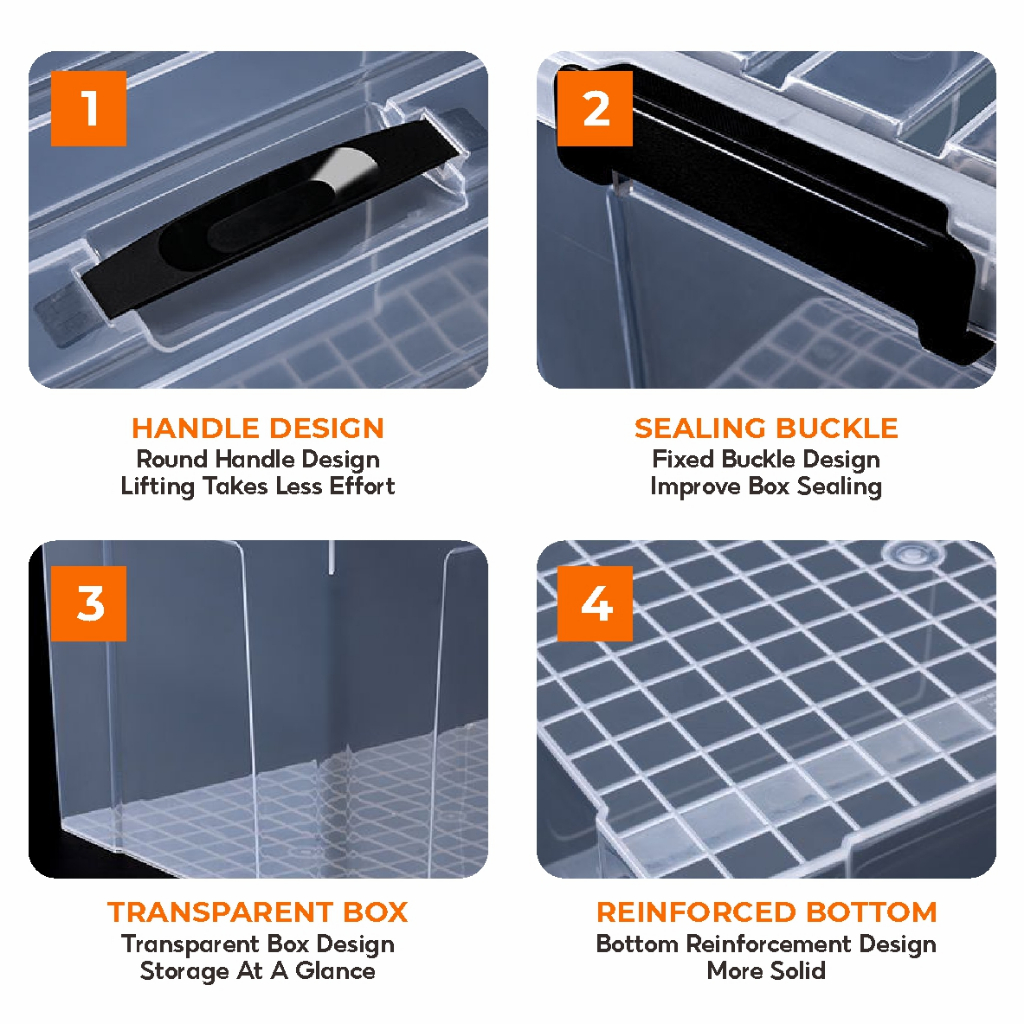 1

HANDLE DESIGN
Round Handle Design
Lifting Takes Less Effort

2

SEALING BUCKLE
Fixed Buckle Design
Improve Box Sealing

3

TRANSPARENT BOX
Transparent Box Design
Storage At A Glance

4

REINFORCED BOTTOM
Bottom Reinforcement Design
More Solid