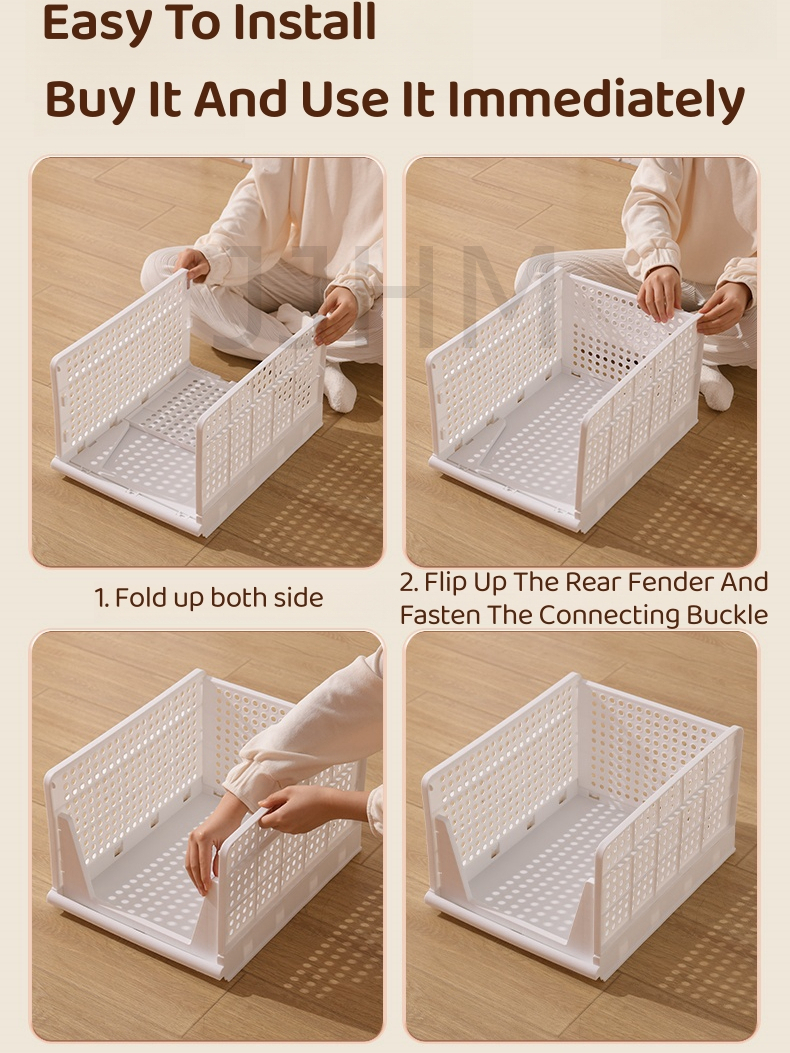 Easy To Install

Buy It And Use It Immediately

JHM

1. Fold up both side

2. Flip Up The Rear Fender And Fasten The Connecting Buckle