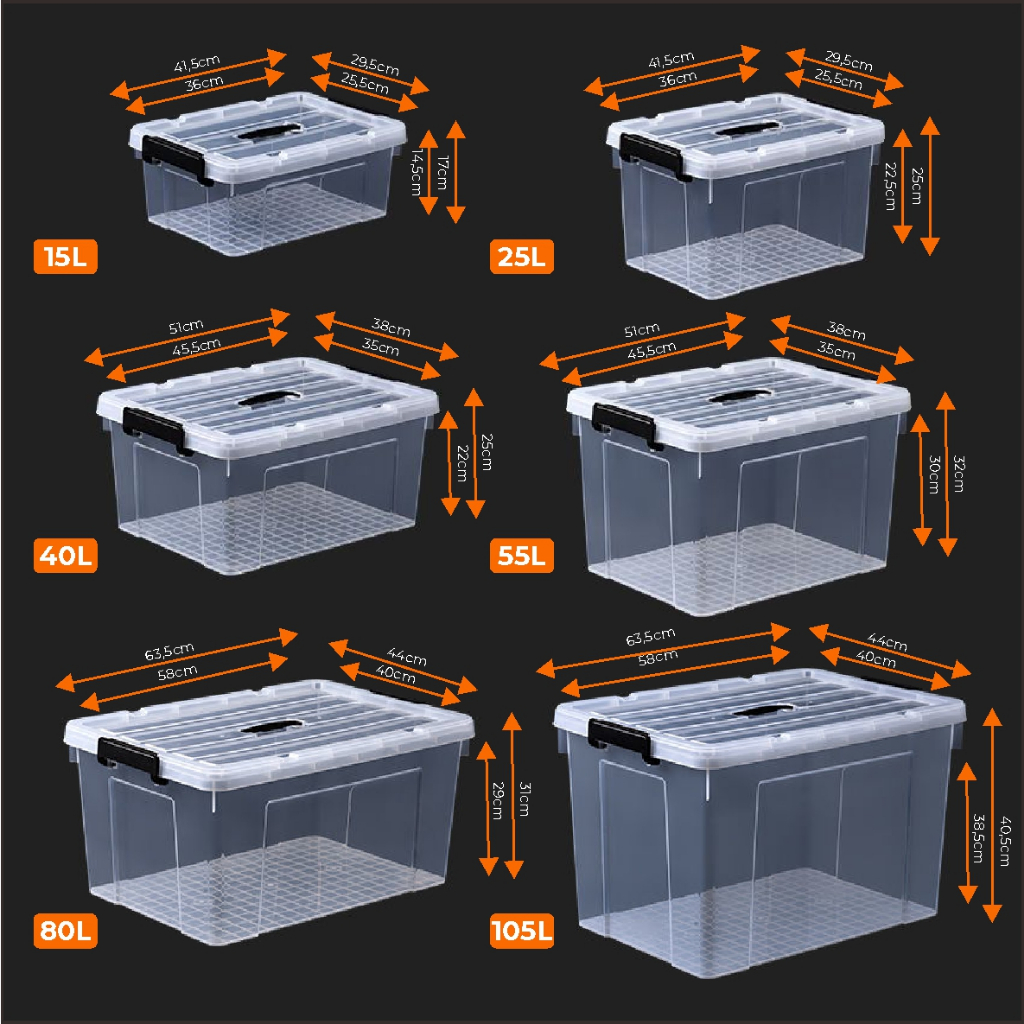 41,5cm
36cm
29,5cm
25,5cm
14,5cm
17cm
15L

41,5cm
36cm
29,5cm
25,5cm
22,5cm
25cm
25L

51cm
45,5cm
38cm
35cm
22cm
25cm
40L

51cm
45,5cm
38cm
35cm
30cm
32cm
55L

63,5cm
58cm
44cm
40cm
29cm
31cm
80L

63,5cm
58cm
44cm
40cm
38,5cm
40,5cm
105L