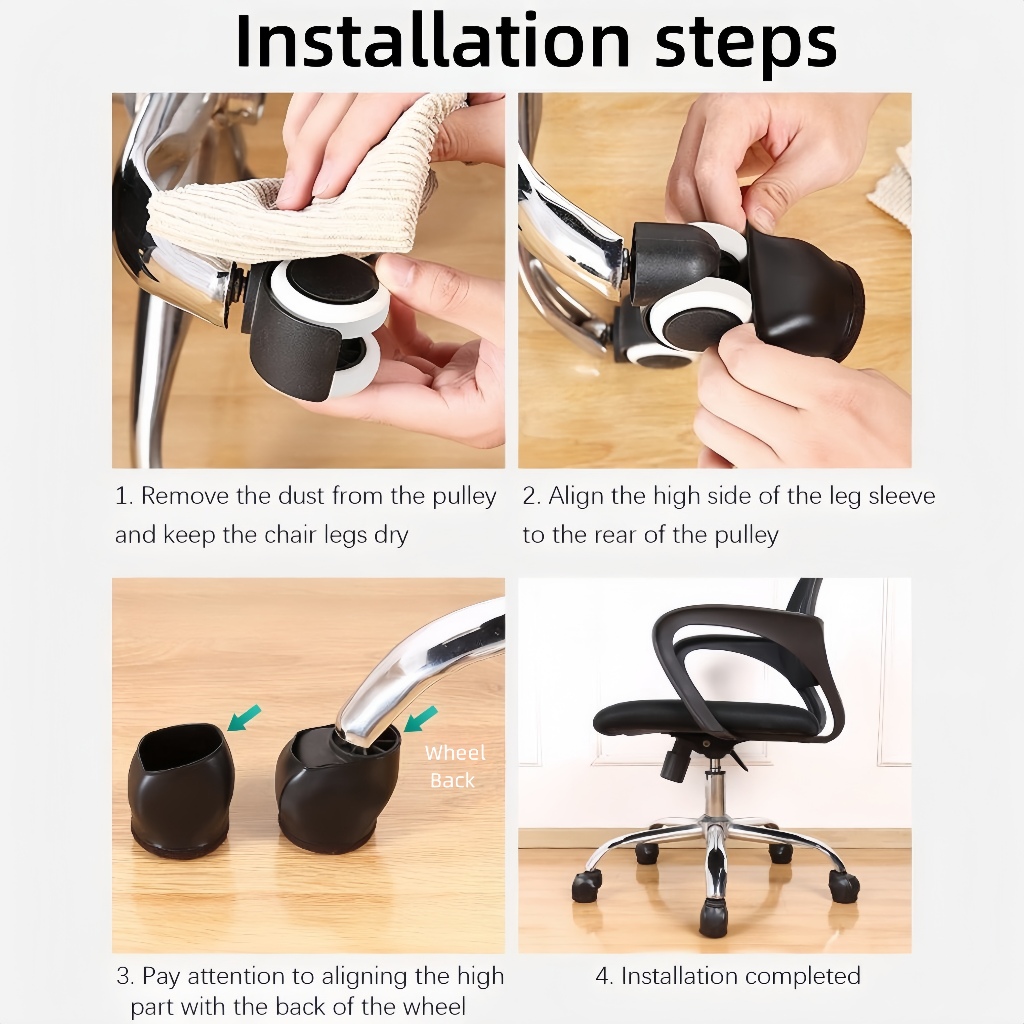 Installation steps

1. Remove the dust from the pulley and keep the chair legs dry

2. Align the high side of the leg sleeve to the rear of the pulley

Wheel Back

3. Pay attention to aligning the high part with the back of the wheel

4. Installation completed