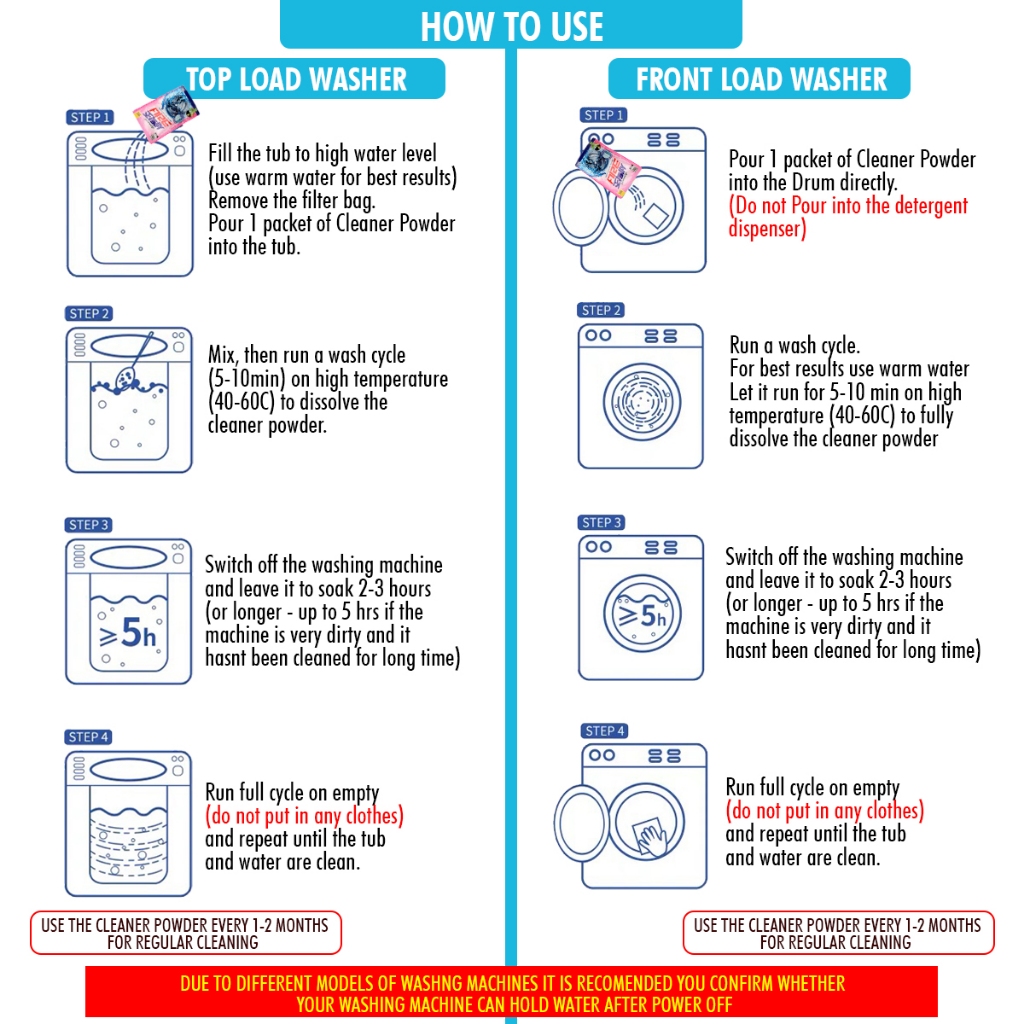 HOW TO USE

TOP LOAD WASHER

STEP 1

Fill the tub to high water level (use warm water for best results) Remove the filter bag. Pour 1 packet of Cleaner Powder into the tub.

STEP 2

Mix, then run a wash cycle (5-10min) on high temperature (40-60C) to dissolve the cleaner powder.

STEP 3

$\geqslant$5h

Switch off the washing machine and leave it to soak 2-3 hours (or longer - up to 5 hrs if the machine is very dirty and it hasnt been cleaned for long time)

STEP 4

Run full cycle on empty (do not put in any clothes) and repeat until the tub and water are clean.

USE THE CLEANER POWDER EVERY 1-2 MONTHS FOR REGULAR CLEANING

FRONT LOAD WASHER

STEP 1

Pour 1 packet of Cleaner Powder into the Drum directly. (Do not Pour into the detergent dispenser)

STEP 2

Run a wash cycle. For best results use warm water Let it run for 5-10 min on high temperature (40-60C) to fully dissolve the cleaner powder

STEP 3

$\geqslant$5h

Switch off the washing machine and leave it to soak 2-3 hours (or longer - up to 5 hrs if the machine is very dirty and it hasnt been cleaned for long time)

STEP 4

Run full cycle on empty (do not put in any clothes) and repeat until the tub and water are clean.

USE THE CLEANER POWDER EVERY 1-2 MONTHS FOR REGULAR CLEANING

DUE TO DIFFERENT MODELS OF WASHNG MACHINES IT IS RECOMENDED YOU CONFIRM WHETHER YOUR WASHING MACHINE CAN HOLD WATER AFTER POWER OFF