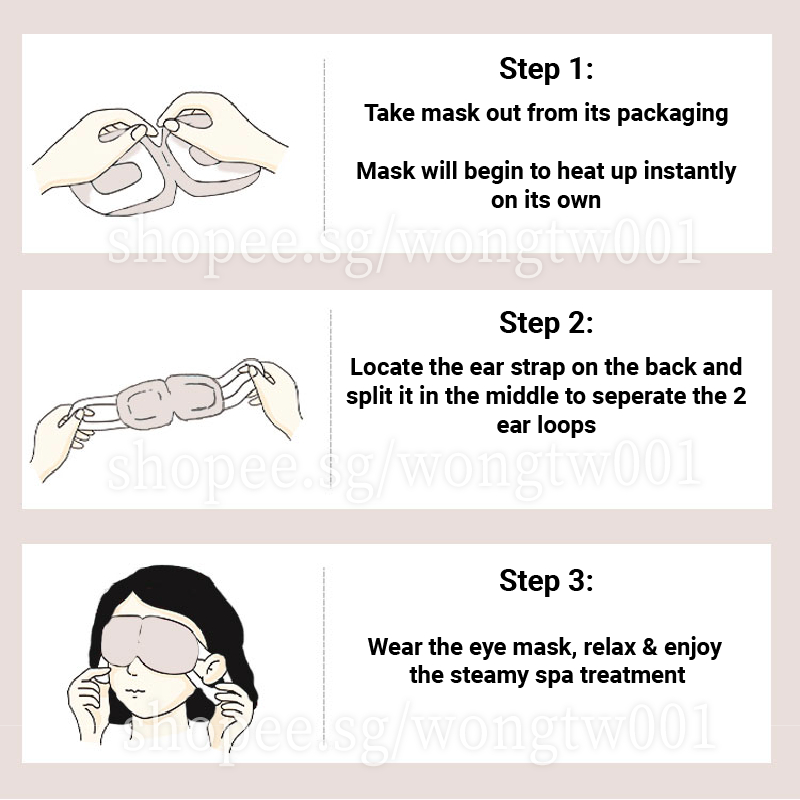 Step 1:

Take mask out from its packaging

Mask will begin to heat up instantly on its own

shopee.sg/wongtw001

Step 2:

Locate the ear strap on the back and split it in the middle to seperate the 2 ear loops

shopee.sg/wongtw001

Step 3:

Wear the eye mask, relax & enjoy the steamy spa treatment

shopee.sg/wongtw001