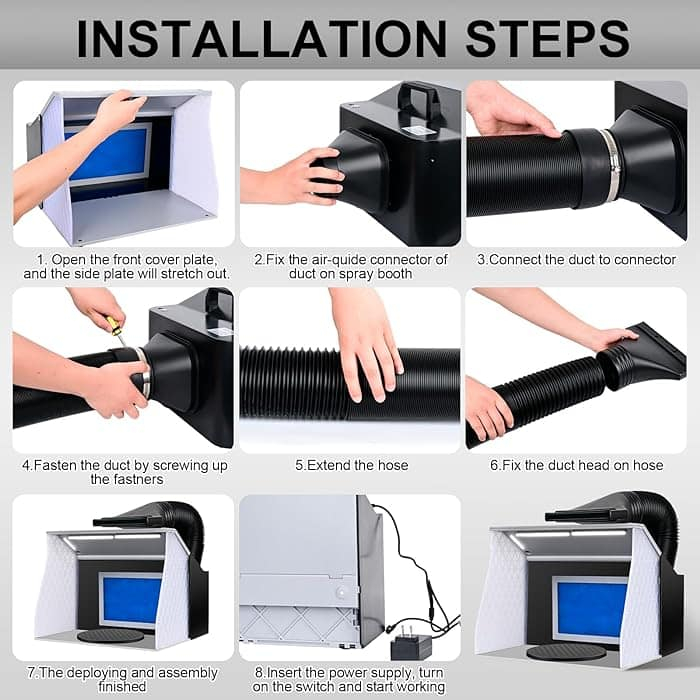 INSTALLATION STEPS

1. Open the front cover plate, and the side plate will stretch out.

2.Fix the air-quide connector of duct on spray booth

3.Connect the duct to connector

4.Fasten the duct by screwing up the fastners

5.Extend the hose

6.Fix the duct head on hose

7.The deploying and assembly finished

8.Insert the power supply, turn on the switch and start working