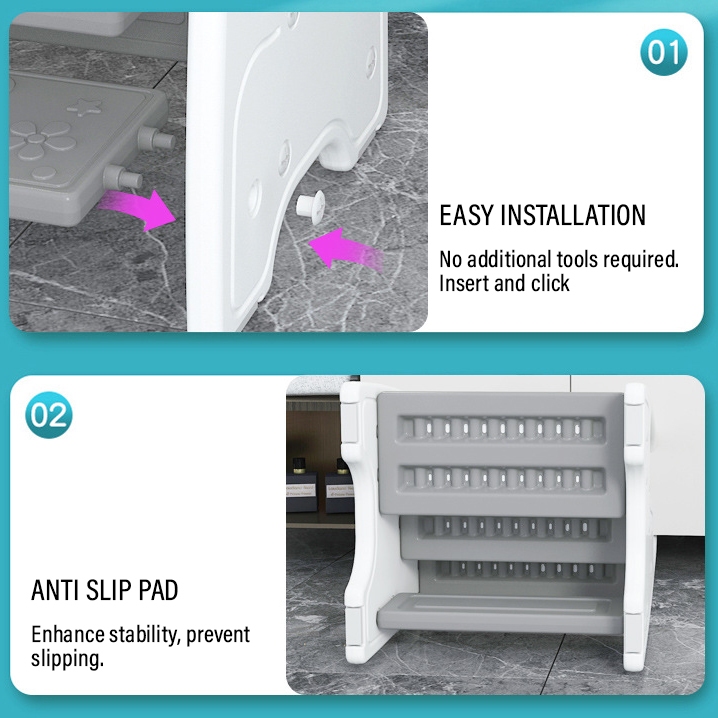 01

EASY INSTALLATION

No additional tools required. Insert and click

02

ANTI SLIP PAD

Enhance stability, prevent slipping.