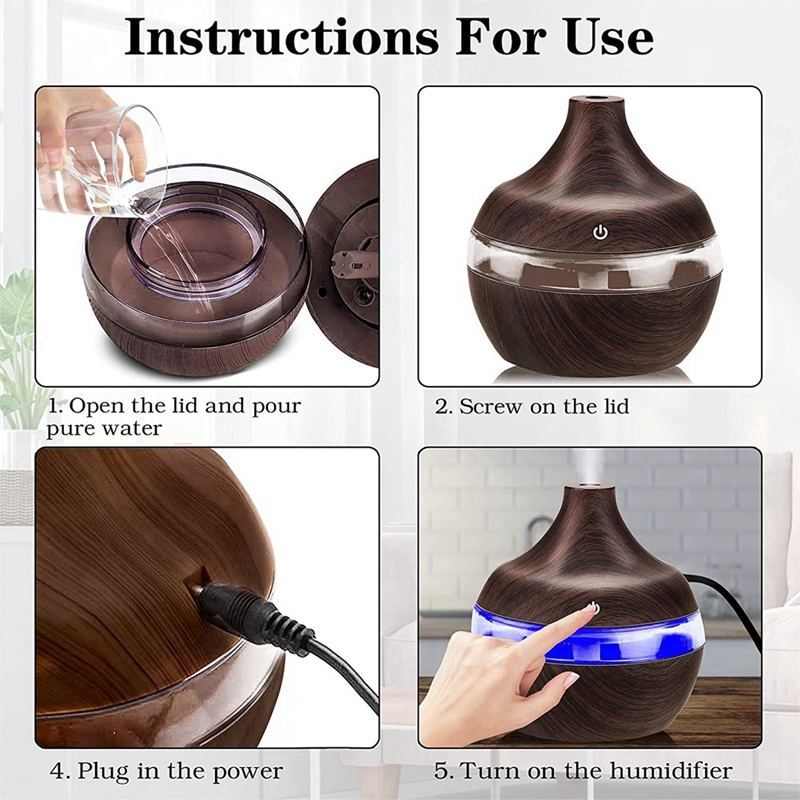 Instructions For Use

1. Open the lid and pour pure water

2. Screw on the lid

4. Plug in the power

5. Turn on the humidifier